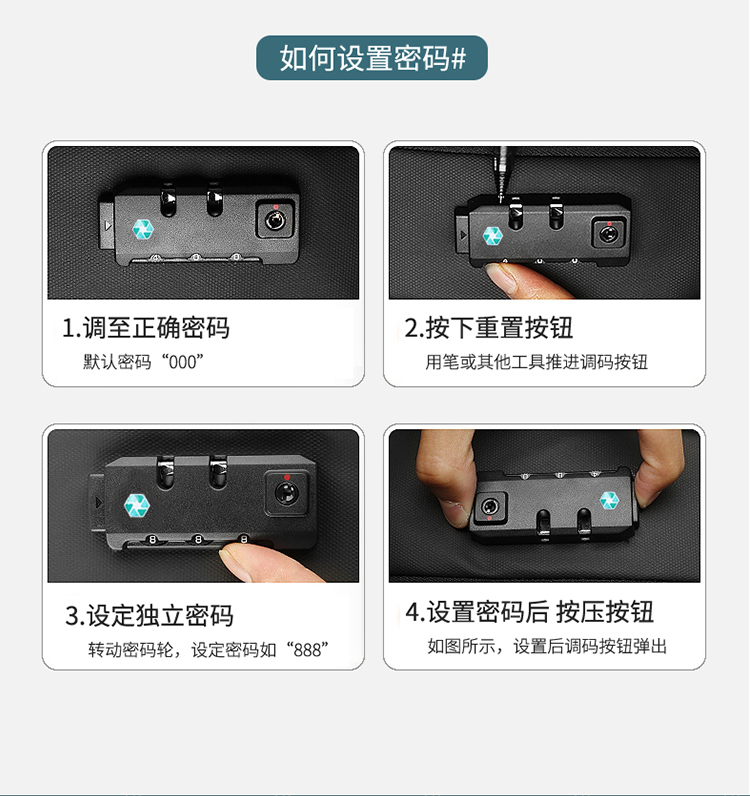 如何设置密码#

1.调至正确密码
默认密码“000”

2.按下重置按钮
用笔或其他工具推进调码按钮

3.设定独立密码
转动密码轮，设定密码如“888”

4.设置密码后 按压按钮
如图所示，设置后调码按钮弹出