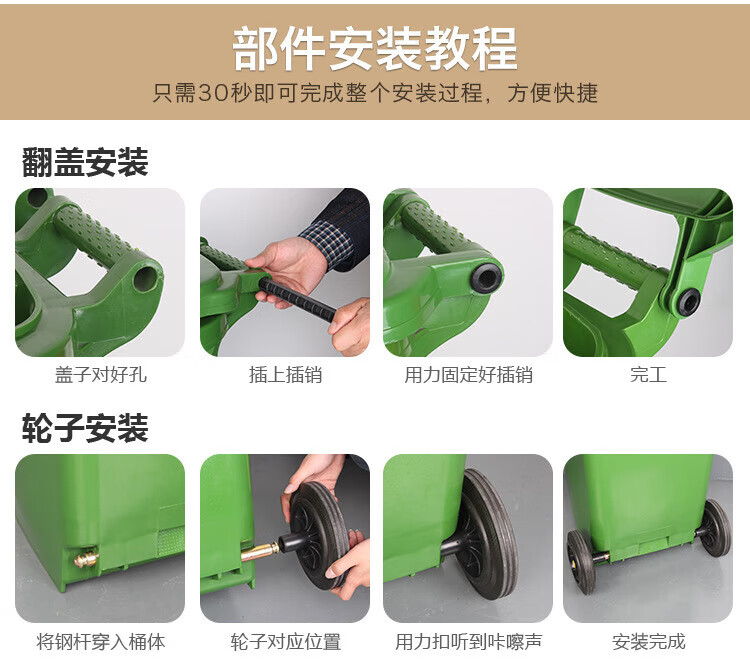 部件安装教程
只需30秒即可完成整个安装过程，方便快捷

翻盖安装

盖子对好孔

插上插销

用力固定好插销

完工

轮子安装

将钢杆穿入桶体

轮子对应位置

用力扣听到咔嚓声

安装完成