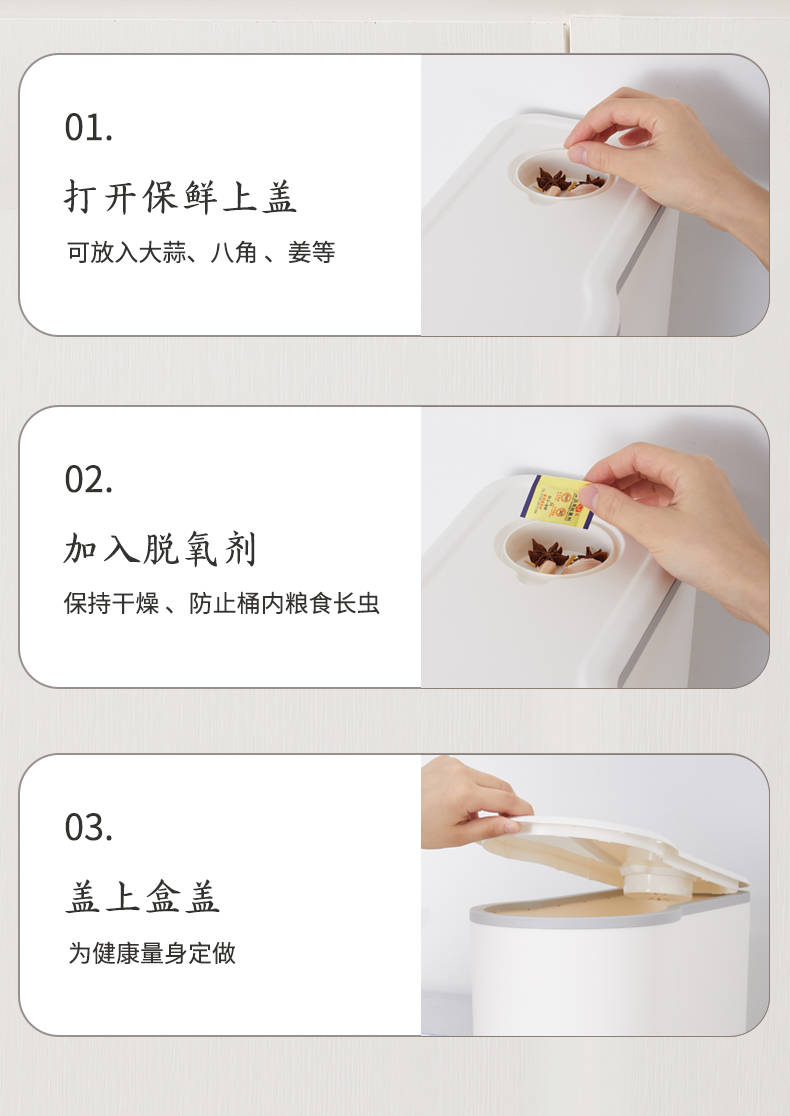 01.

打开保鲜上盖

可放入大蒜、八角 、姜等

02.

加入脱氧剂

保持干燥 、防止桶内粮食长虫

03.

盖上盒盖

为健康量身定做