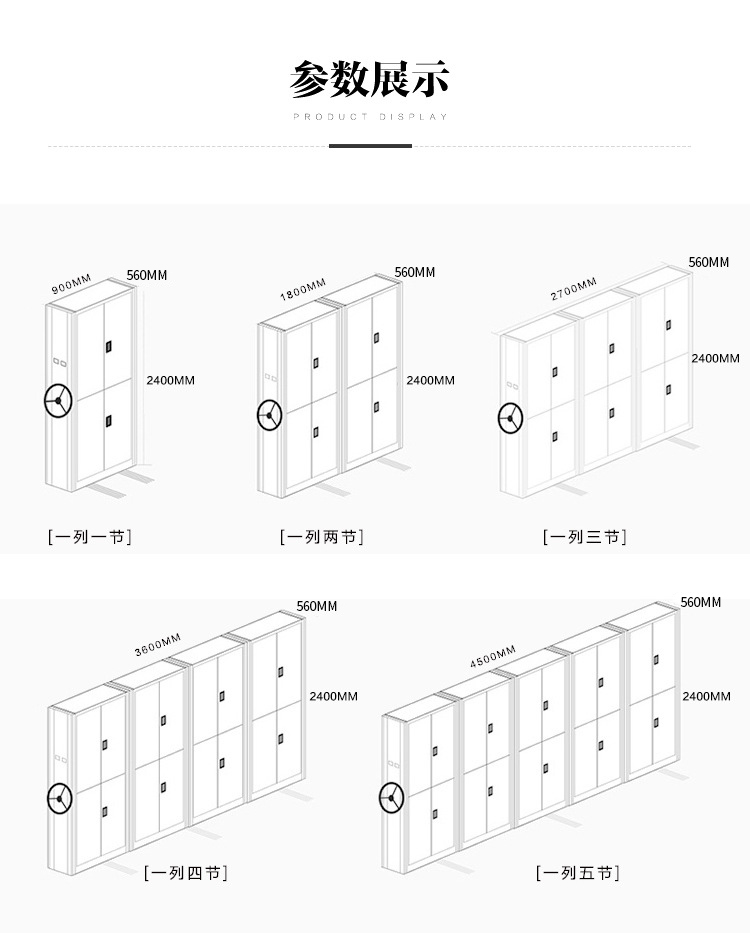 参数展示

PRODUCT DISPLAY

900MM 560MM 2400MM

[一列一节]

1800MM 560MM 2400MM

[一列两节]

2700MM 560MM 2400MM

[一列三节]

3600MM 560MM 2400MM

[一列四节]

4500MM 560MM 2400MM

[一列五节]