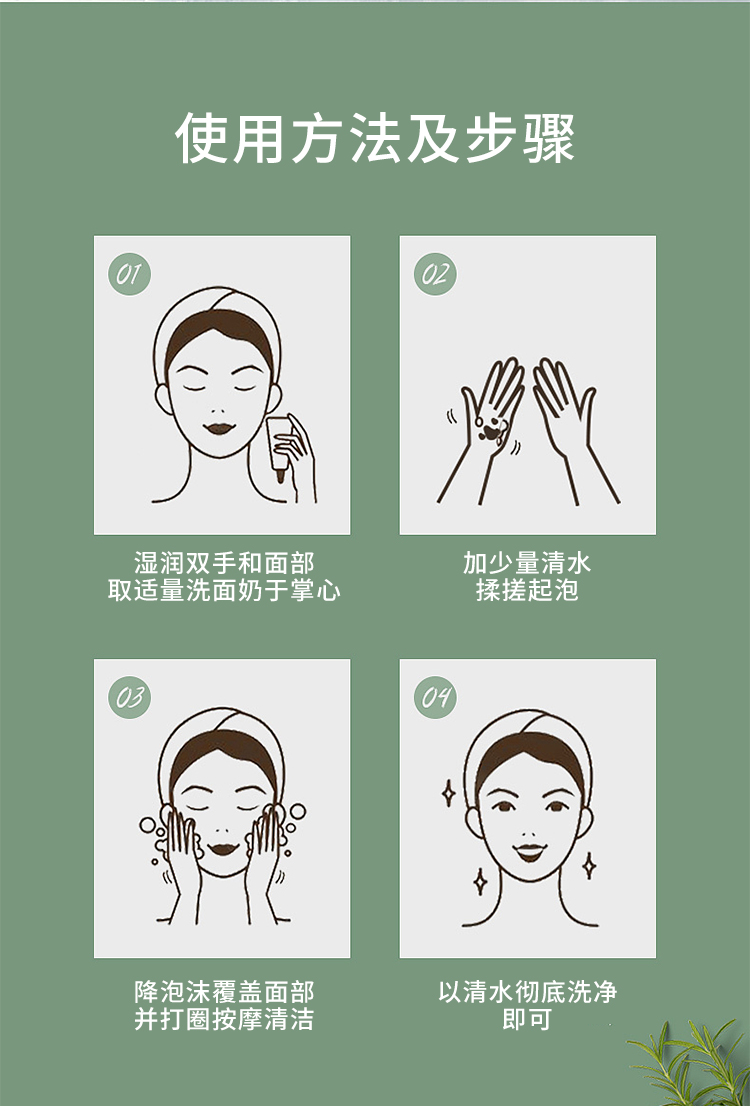 使用方法及步骤

01

湿润双手和面部
取适量洗面奶于掌心

02

加少量清水
揉搓起泡

03

降泡沫覆盖面部
并打圈按摩清洁

04

以清水彻底洗净
即可