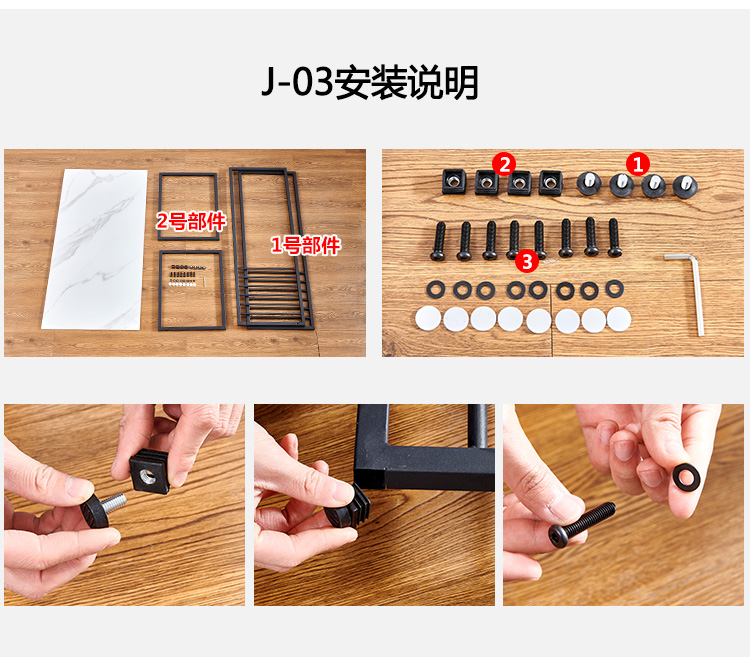 J-03安装说明

2号部件

1号部件

2

1

3