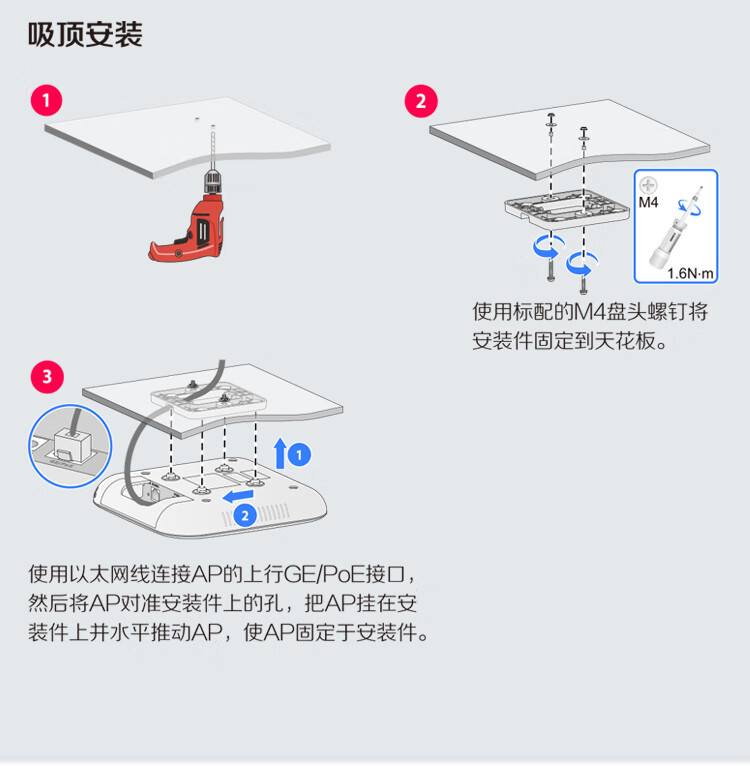 吸顶安装

1

2

M4

1.6N·m

使用标配的M4盘头螺钉将安装件固定到天花板。

3

1

2

使用以太网线连接AP的上行GE/PoE接口，然后将AP对准安装件上的孔，把AP挂在安装件上并水平推动AP，使AP固定于安装件。