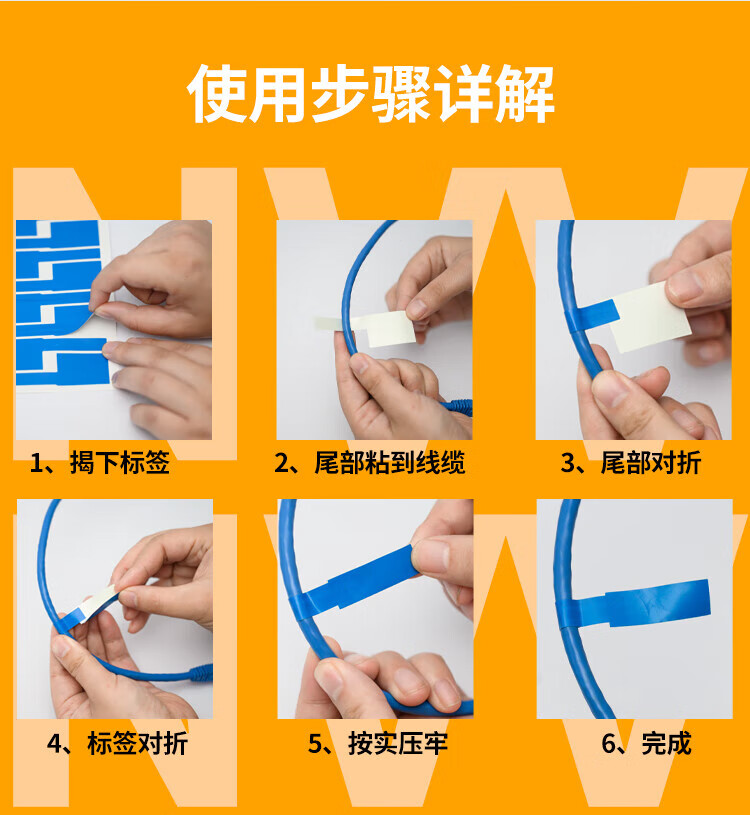 使用步骤详解

NW

1、揭下标签

2、尾部粘到线缆

3、尾部对折

NW

4、标签对折

5、按实压牢

6、完成