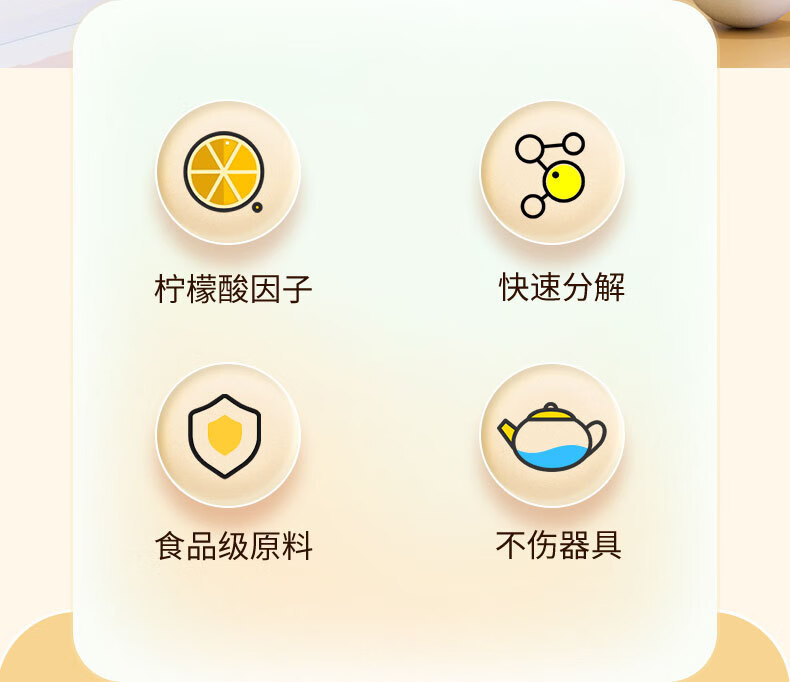 柠檬酸因子

快速分解

食品级原料

不伤器具