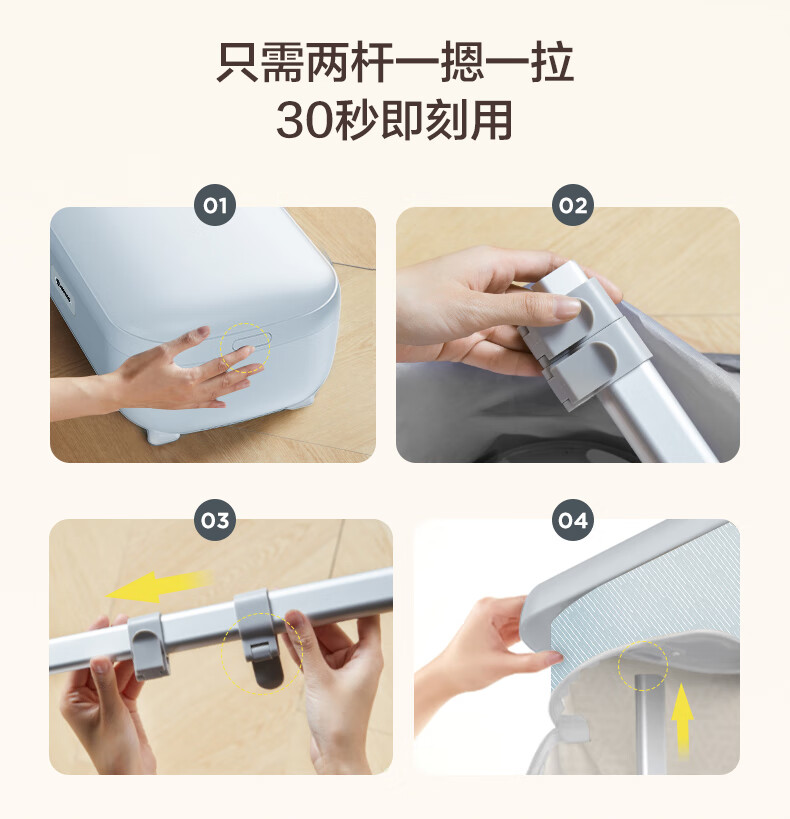 只需两杆一摁一拉
30秒即刻用

01

02

03

04