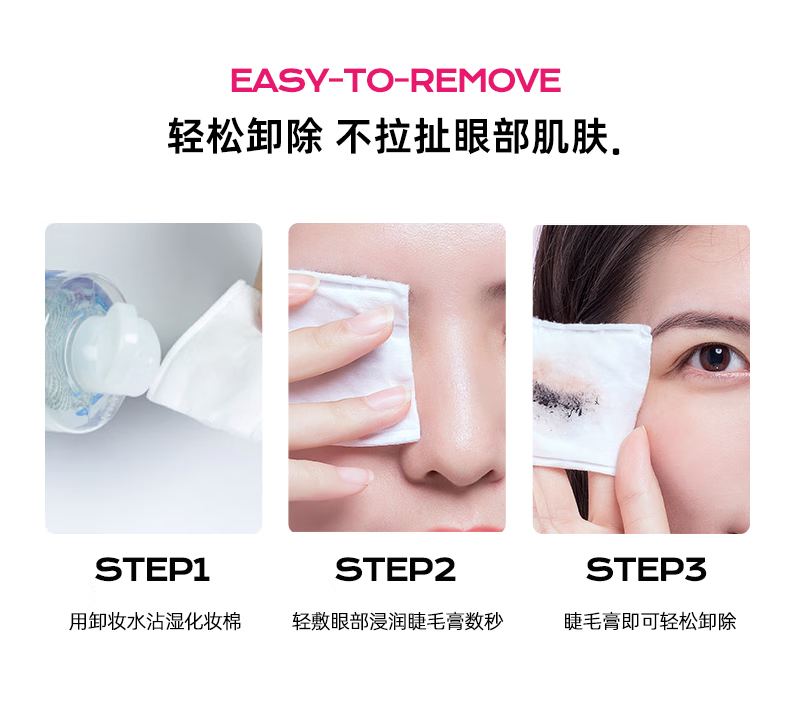 EASY-TO-REMOVE
轻松卸除 不拉扯眼部肌肤.

STEP1
用卸妆水沾湿化妆棉

STEP2
轻敷眼部浸润睫毛膏数秒

STEP3
睫毛膏即可轻松卸除