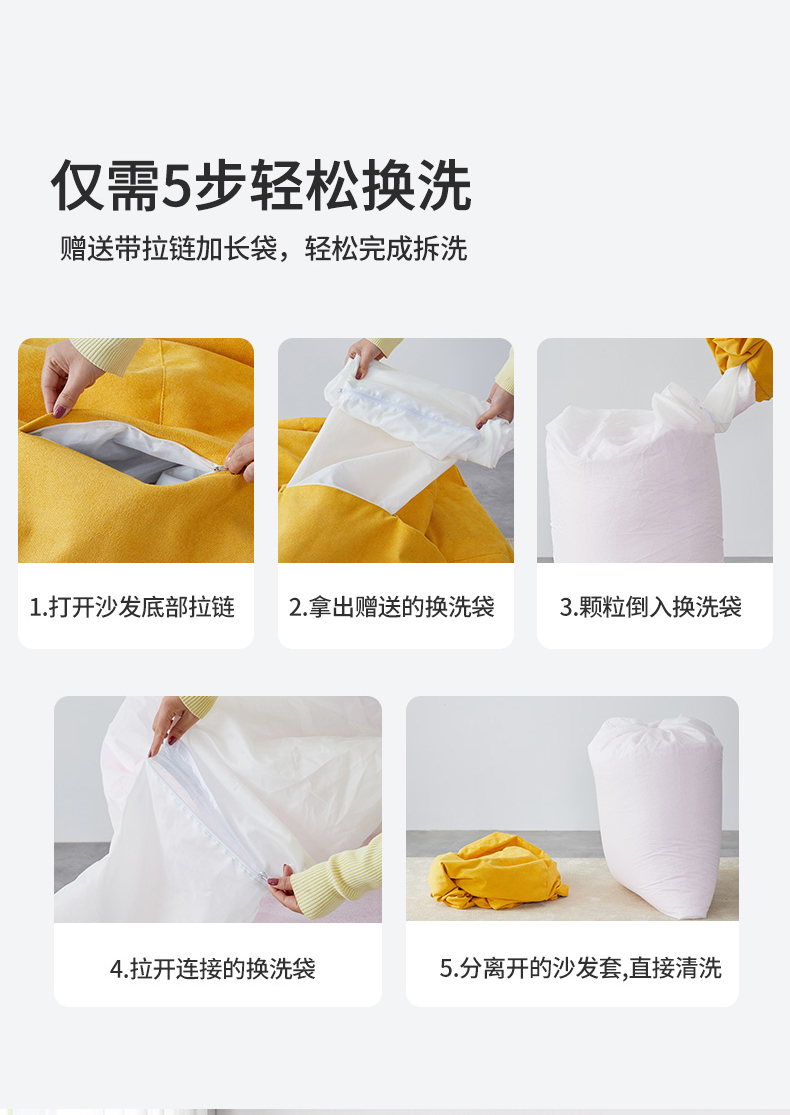 仅需5步轻松换洗

赠送带拉链加长袋，轻松完成拆洗

1.打开沙发底部拉链

2.拿出赠送的换洗袋

3.颗粒倒入换洗袋

4.拉开连接的换洗袋

5.分离开的沙发套,直接清洗