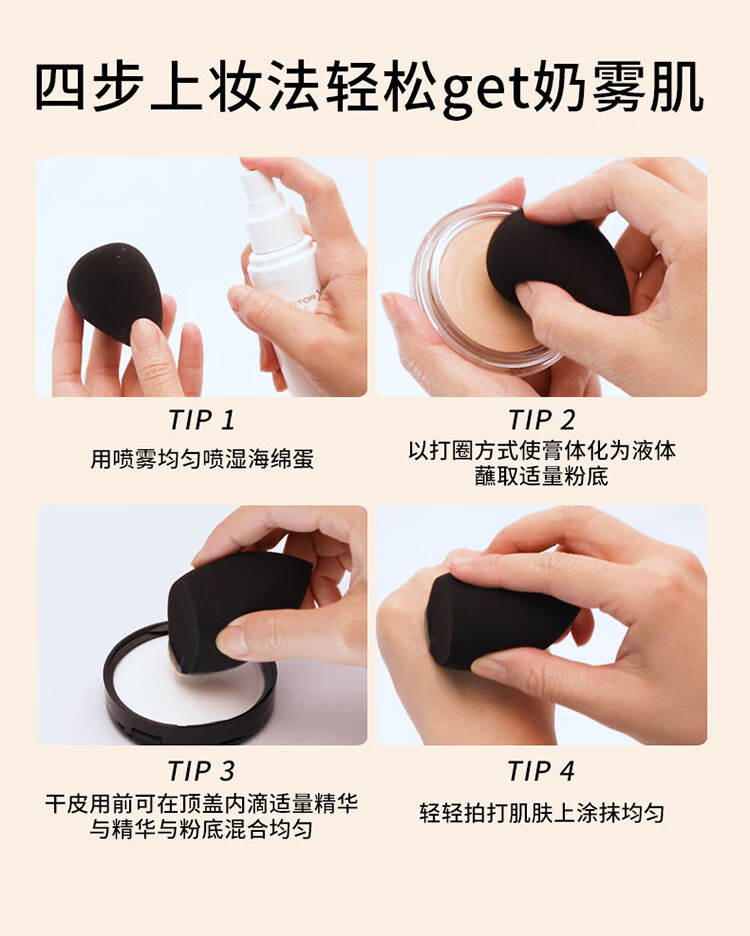 四步上妆法轻松get奶雾肌

TIP 1
用喷雾均匀喷湿海绵蛋

TIP 2
以打圈方式使膏体化为液体
蘸取适量粉底

TIP 3
干皮用前可在顶盖内滴适量精华
与精华与粉底混合均匀

TIP 4
轻轻拍打肌肤上涂抹均匀