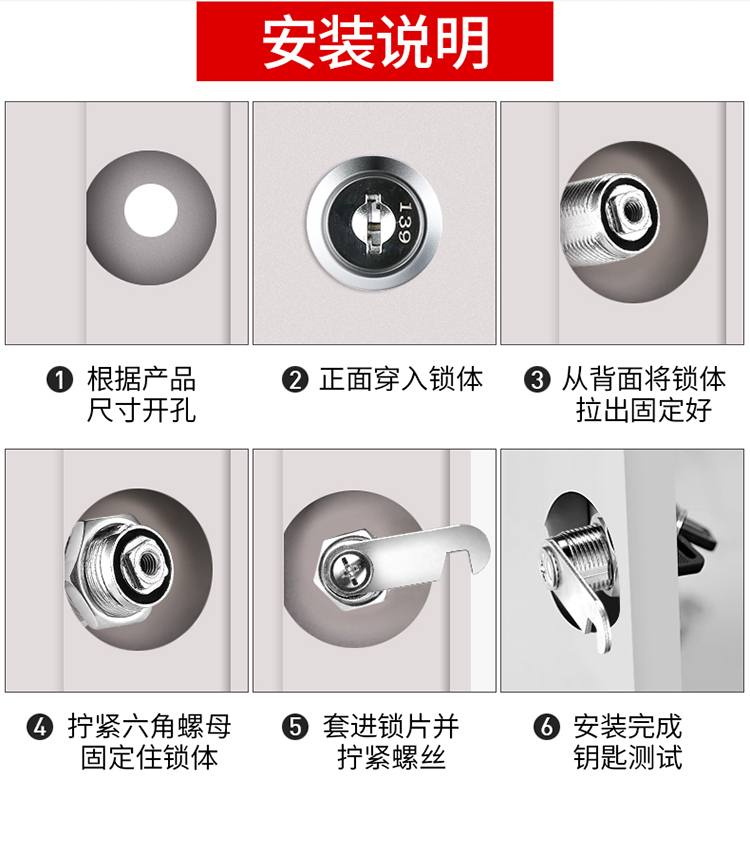 安装说明

139

❶ 根据产品尺寸开孔

❷ 正面穿入锁体

❸ 从背面将锁体拉出固定好

❹ 拧紧六角螺母固定住锁体

❺ 套进锁片并拧紧螺丝

❻ 安装完成钥匙测试