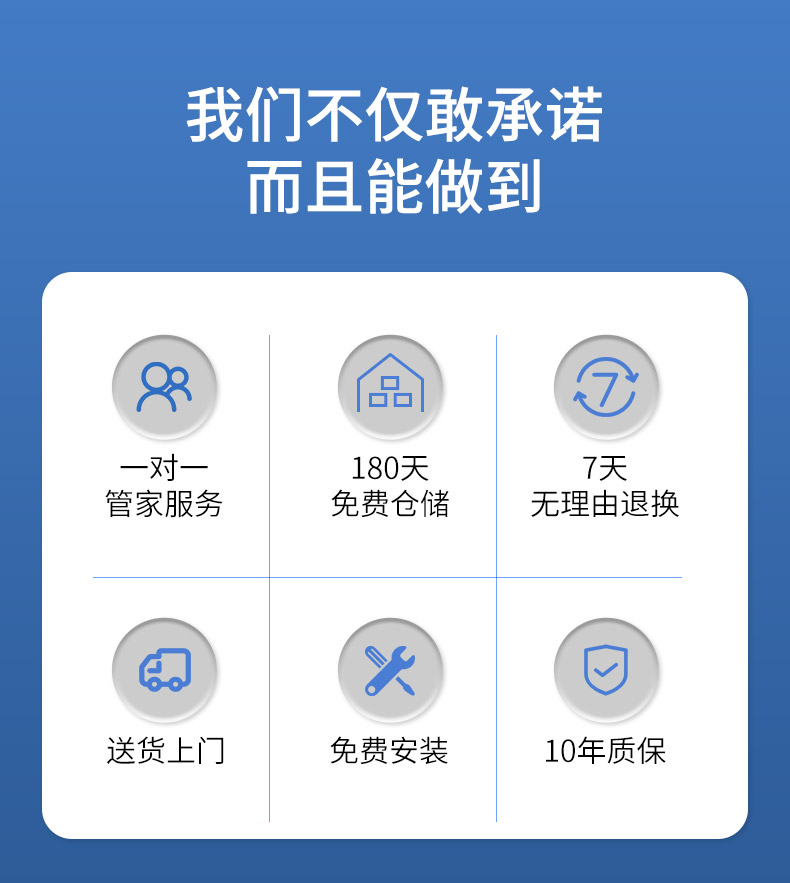 我们不仅敢承诺
而且能做到

一对一
管家服务

180天
免费仓储

7天
无理由退换

送货上门

免费安装

10年质保