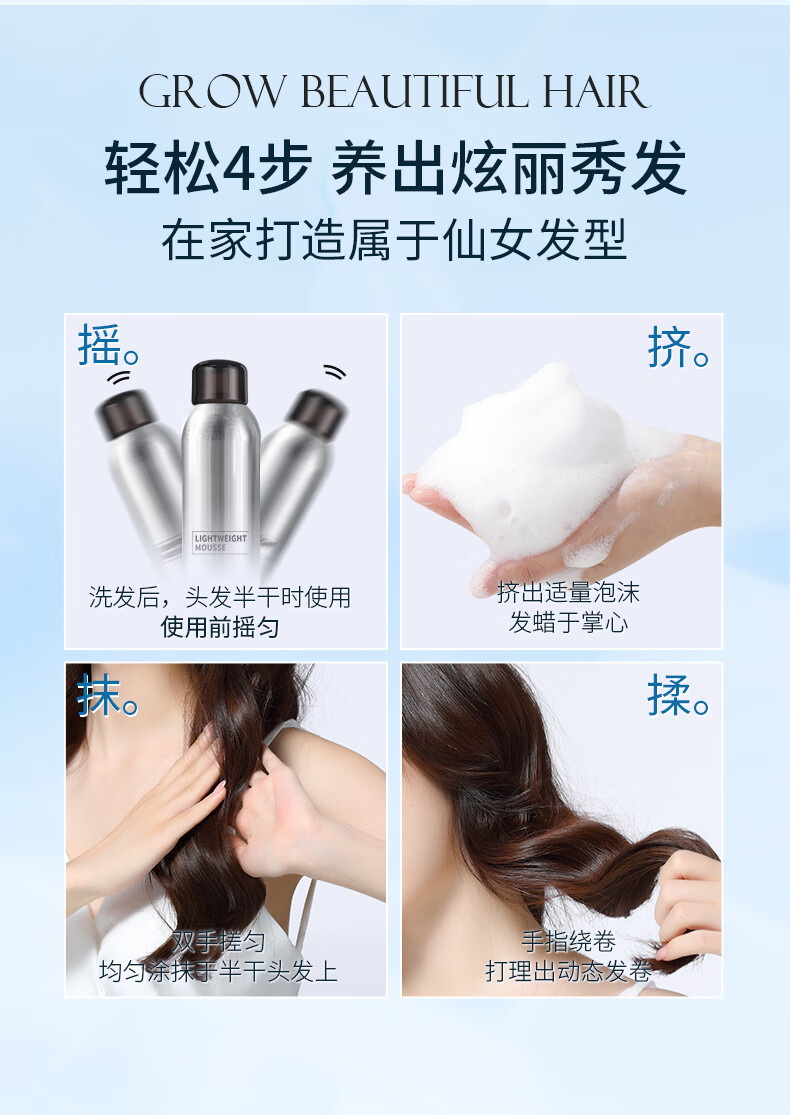 GROW BEAUTIFUL HAIR

轻松4步 养出炫丽秀发

在家打造属于仙女发型

摇。

LIGHTWEIGHT MOUSSE

洗发后，头发半干时使用
使用前摇匀

挤。

挤出适量泡沫
发蜡于掌心

抹。

双手搓匀
均匀涂抹于半干头发上

揉。

手指绕卷
打理出动态发卷