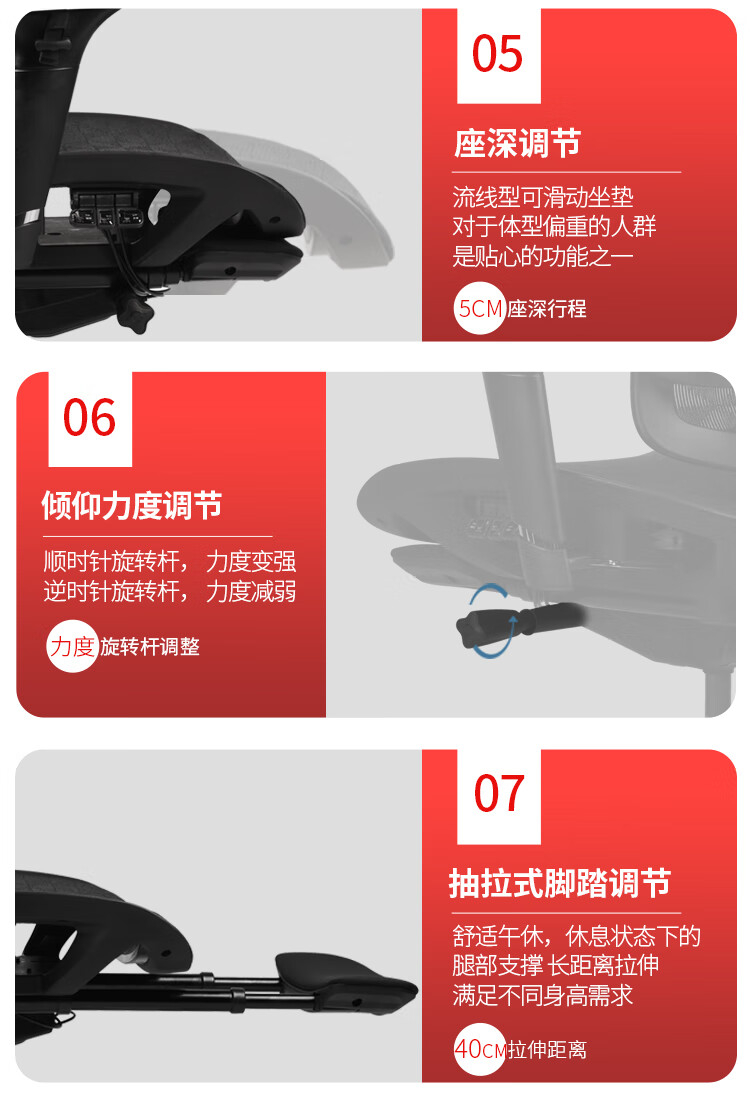 05

座深调节

流线型可滑动坐垫
对于体型偏重的人群
是贴心的功能之一

5CM 座深行程

06

倾仰力度调节

顺时针旋转杆，力度变强
逆时针旋转杆，力度减弱

力度 旋转杆调整

07

抽拉式脚踏调节

舒适午休，休息状态下的
腿部支撑 长距离拉伸
满足不同身高需求

40CM 拉伸距离