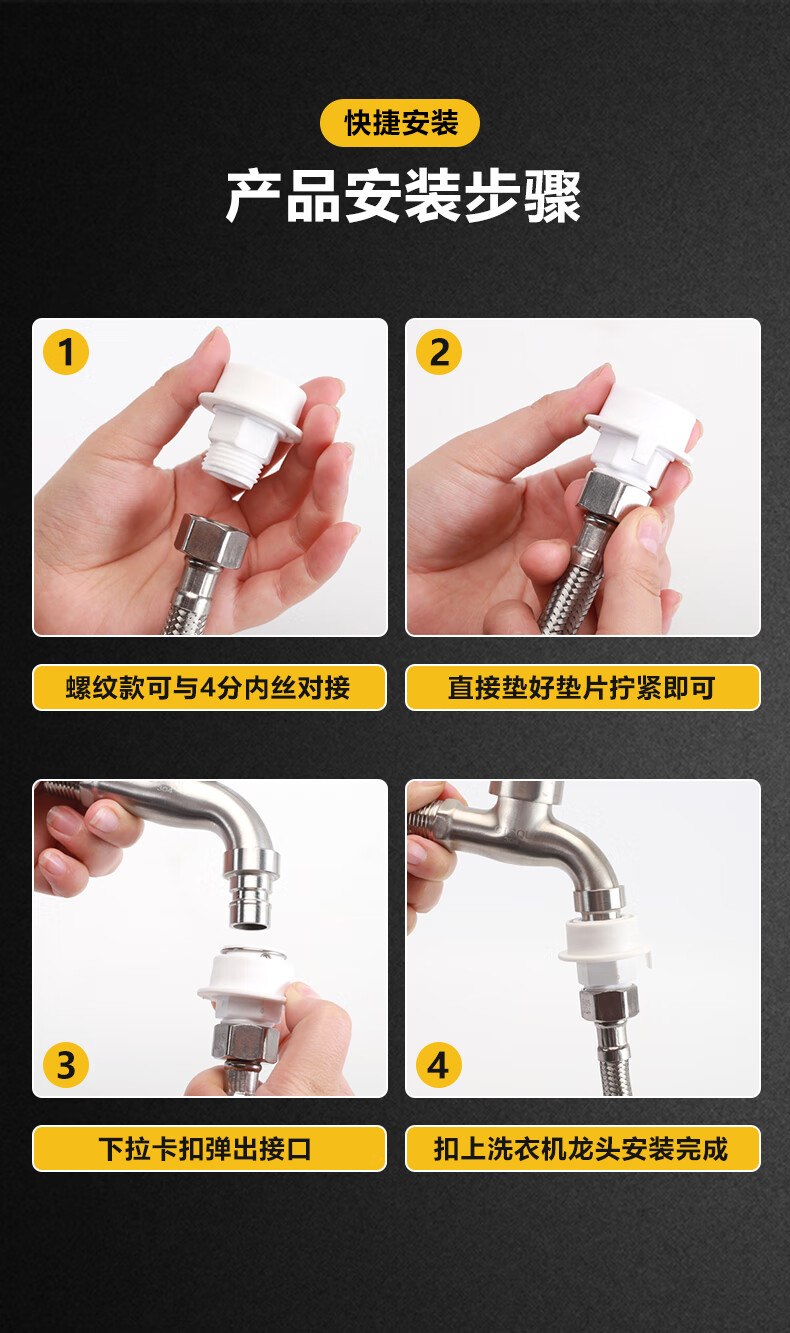 快捷安装

产品安装步骤

1

螺纹款可与4分内丝对接

2

直接垫好垫片拧紧即可

3

下拉卡扣弹出接口

4

扣上洗衣机龙头安装完成