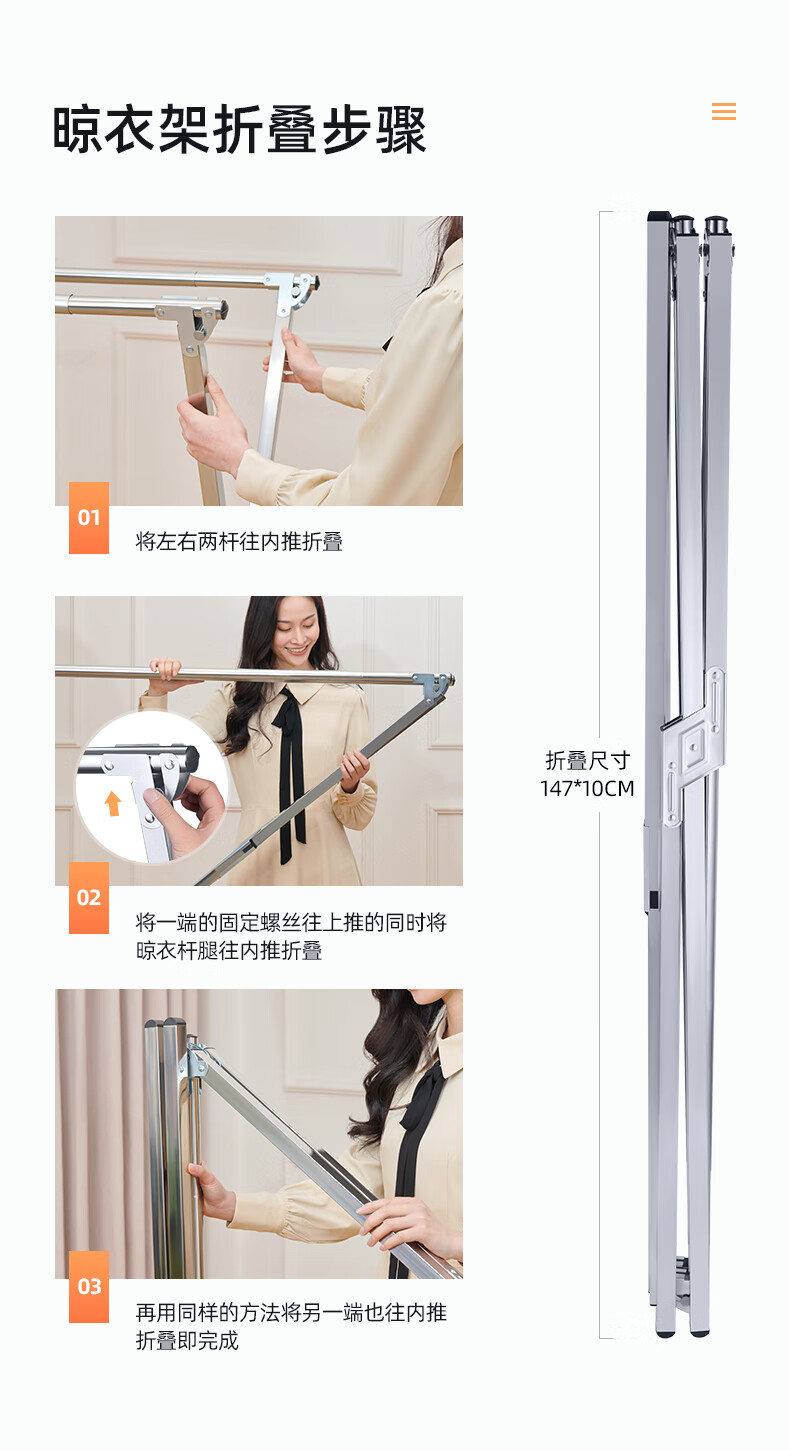 晾衣架折叠步骤

01
将左右两杆往内推折叠

02
将一端的固定螺丝往上推的同时将晾衣杆腿往内推折叠

03
再用同样的方法将另一端也往内推折叠即完成

折叠尺寸
147*10CM