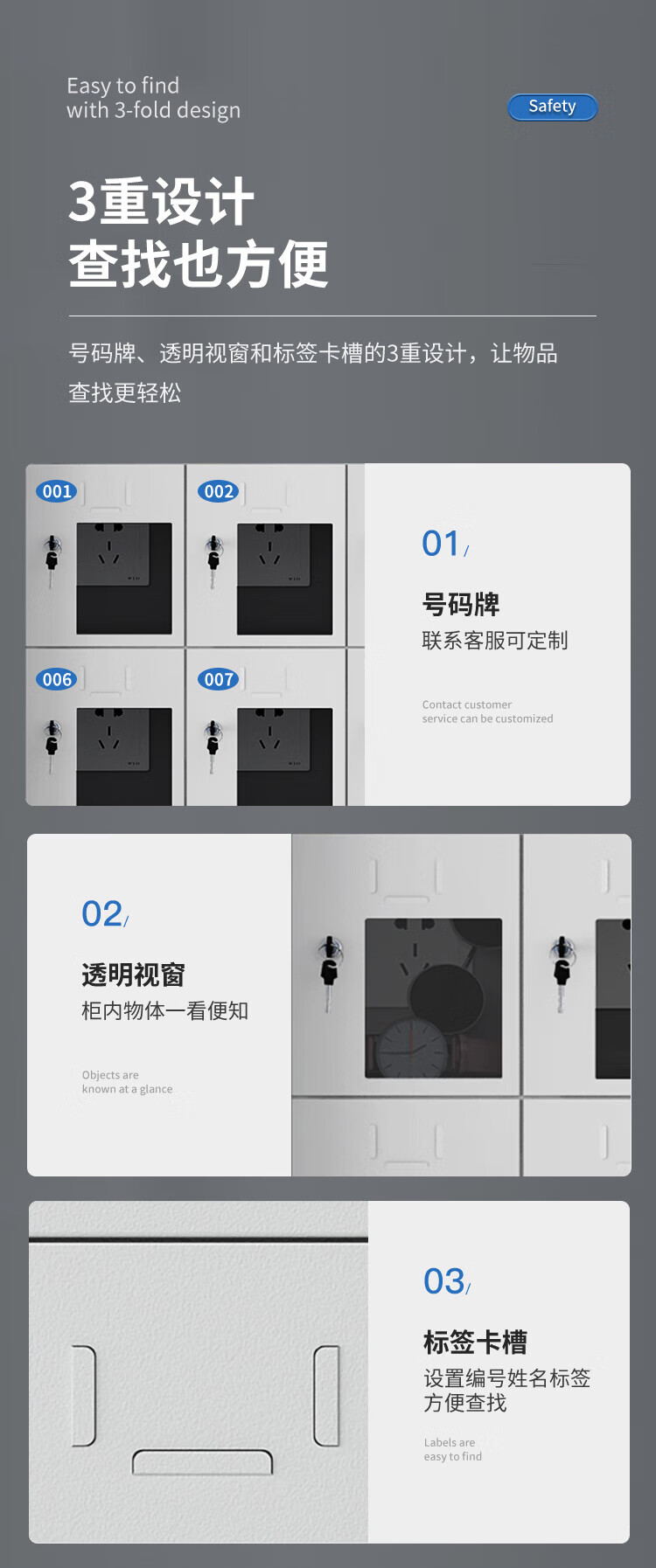 Easy to find
with 3-fold design

Safety

3重设计
查找也方便

号码牌、透明视窗和标签卡槽的3重设计，让物品查找更轻松

001
002
006
007

01/
号码牌
联系客服可定制
Contact customer
service can be customized

02/
透明视窗
柜内物体一看便知
Objects are
known at a glance

03/
标签卡槽
设置编号姓名标签
方便查找
Labels are
easy to find