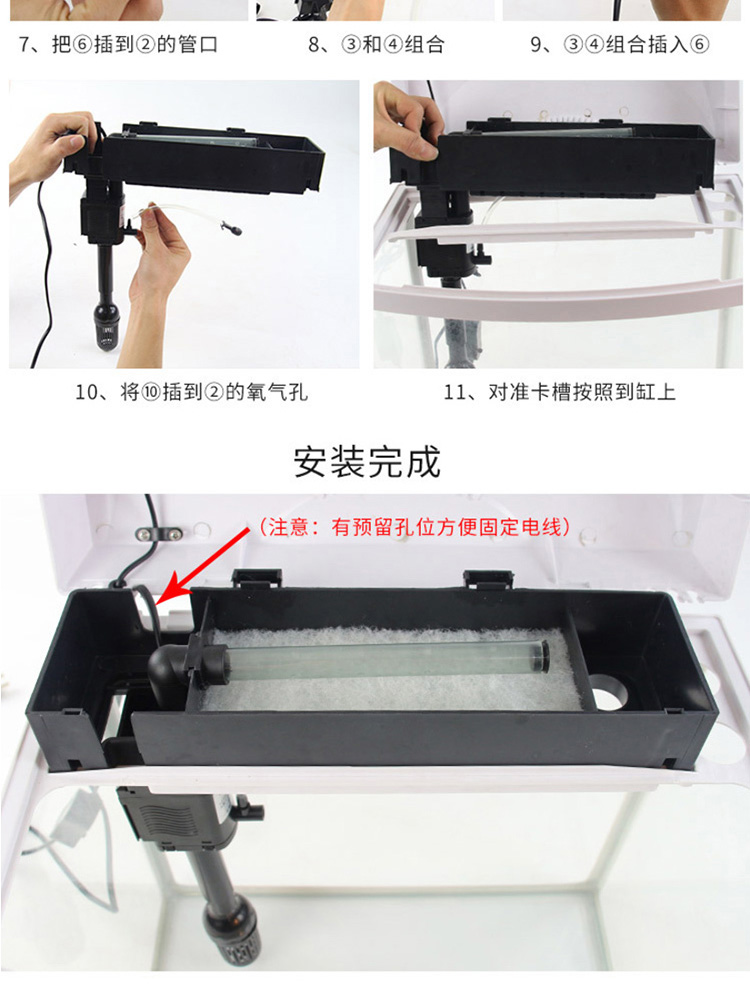 7、把⑥插到②的管口

8、③和④组合

9、③④组合插入⑥

10、将⑩插到②的氧气孔

11、对准卡槽按照到缸上

安装完成

（注意：有预留孔位方便固定电线）