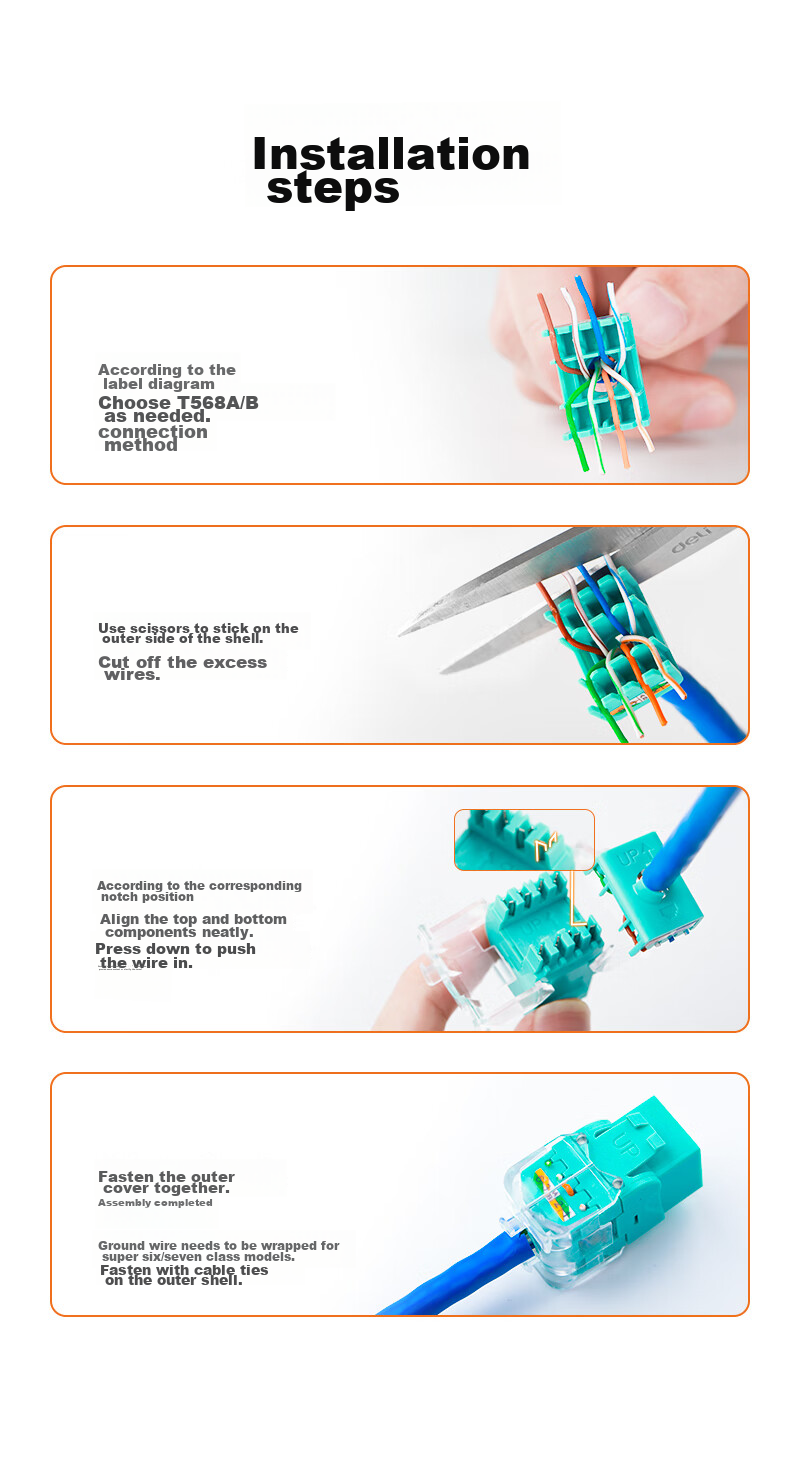 Installation steps

According to the label diagram
Choose T568A/B as needed.
connection method

deli

Use scissors to stick on the outer side of the shell.
Cut off the excess wires.

According to the corresponding notch position
Align the top and bottom components neatly.
Press down to push the wire in.

UP

Fasten the outer cover together.
Assembly completed

Ground wire needs to be wrapped for super six/seven class models.
Fasten with cable ties on the outer shell.

UP