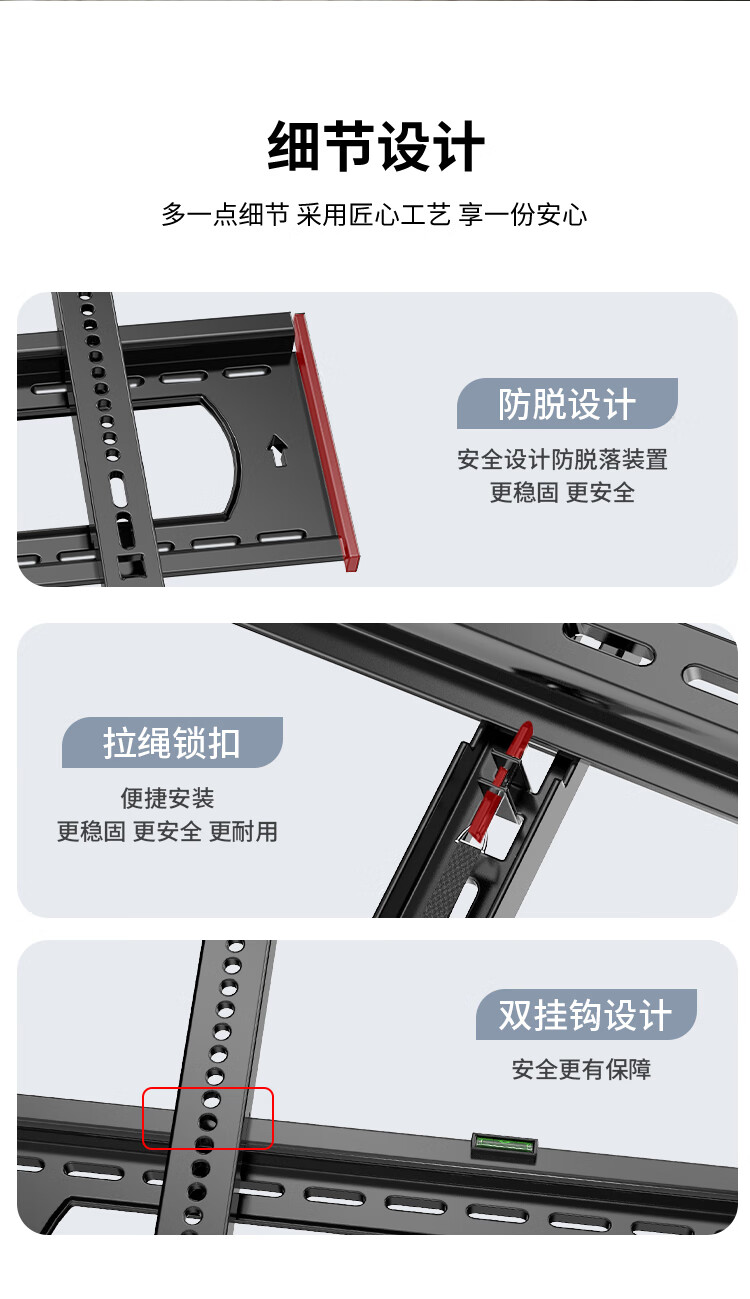 细节设计

多一点细节 采用匠心工艺 享一份安心

防脱设计

安全设计防脱落装置
更稳固 更安全

拉绳锁扣

便捷安装
更稳固 更安全 更耐用

双挂钩设计

安全更有保障