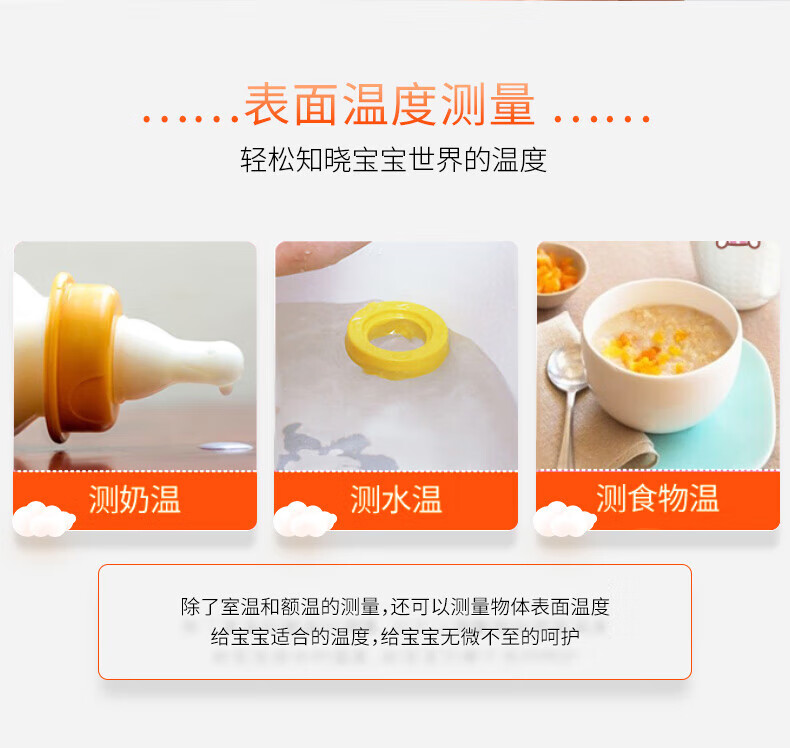 ......表面温度测量 ......

轻松知晓宝宝世界的温度

测奶温

测水温

测食物温

除了室温和额温的测量，还可以测量物体表面温度
给宝宝适合的温度，给宝宝无微不至的呵护