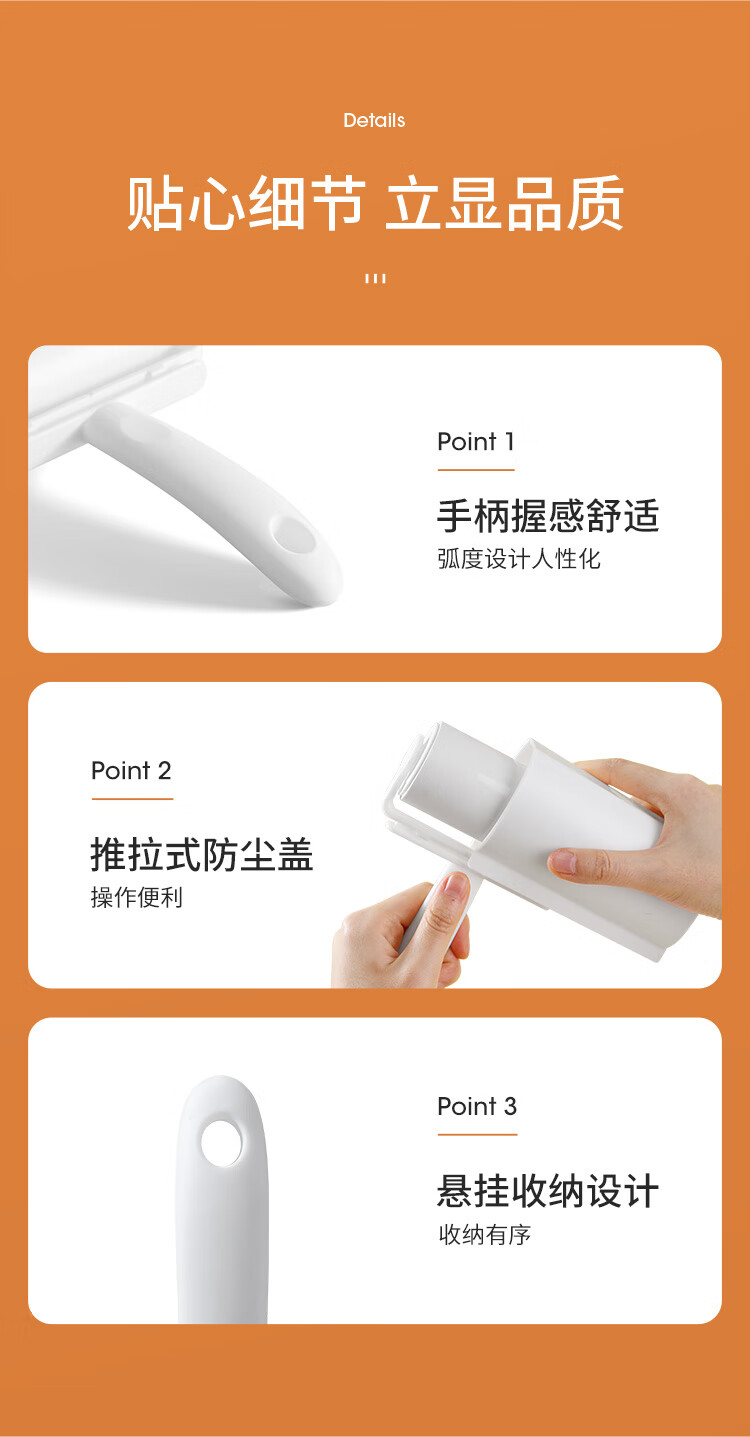 Details

贴心细节 立显品质

Point 1

手柄握感舒适

弧度设计人性化

Point 2

推拉式防尘盖

操作便利

Point 3

悬挂收纳设计

收纳有序