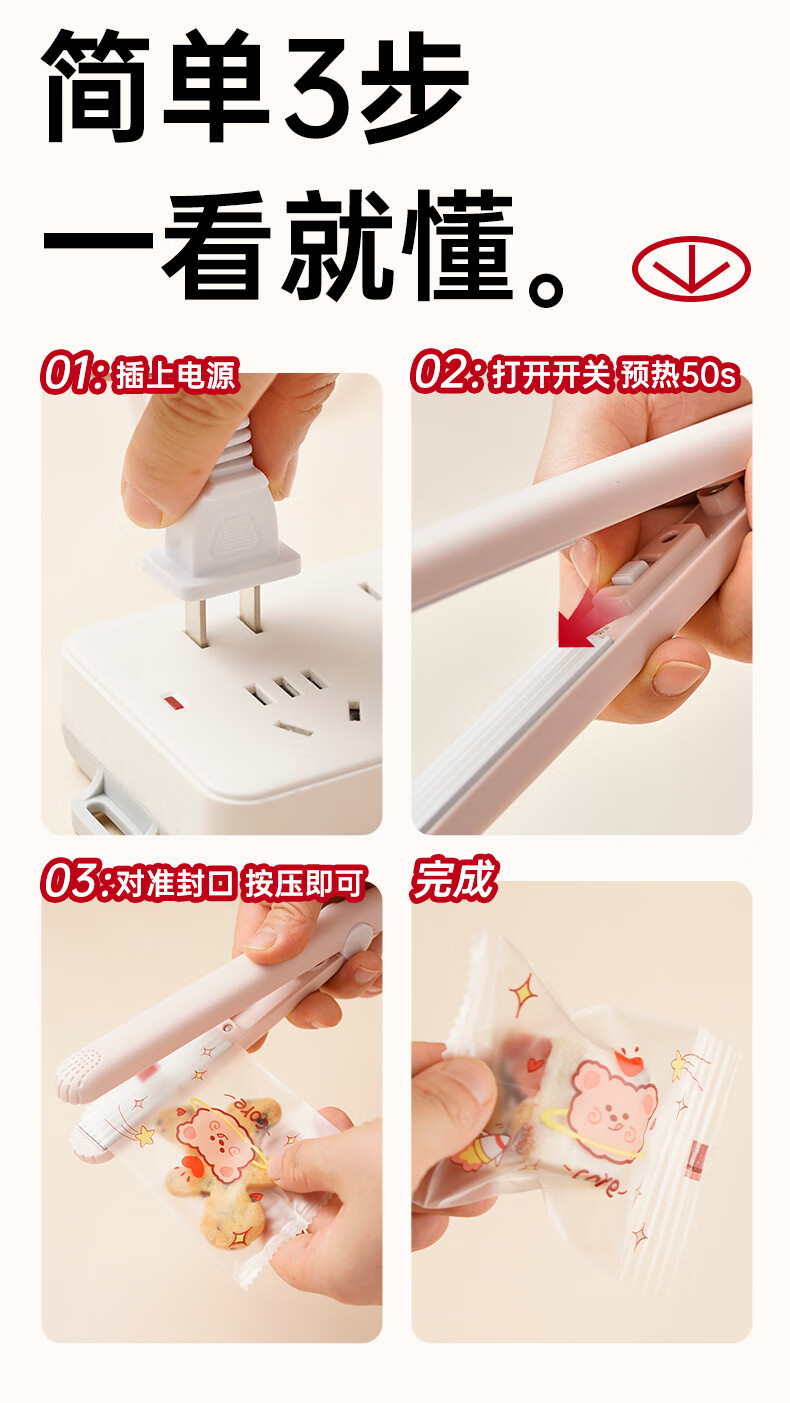 简单3步
一看就懂。

01: 插上电源

02: 打开开关 预热50s

03: 对准封口 按压即可

完成