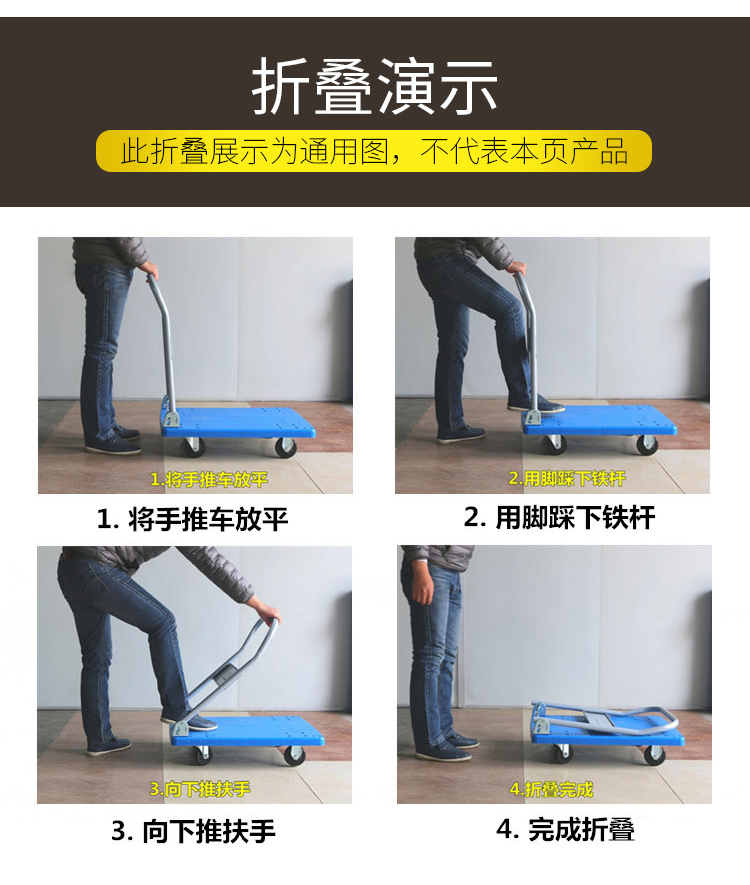 折叠演示

此折叠展示为通用图，不代表本页产品

1.将手推车放平

1. 将手推车放平

2.用脚踩下铁杆

2. 用脚踩下铁杆

3.向下推扶手

3. 向下推扶手

4.折叠完成

4. 完成折叠