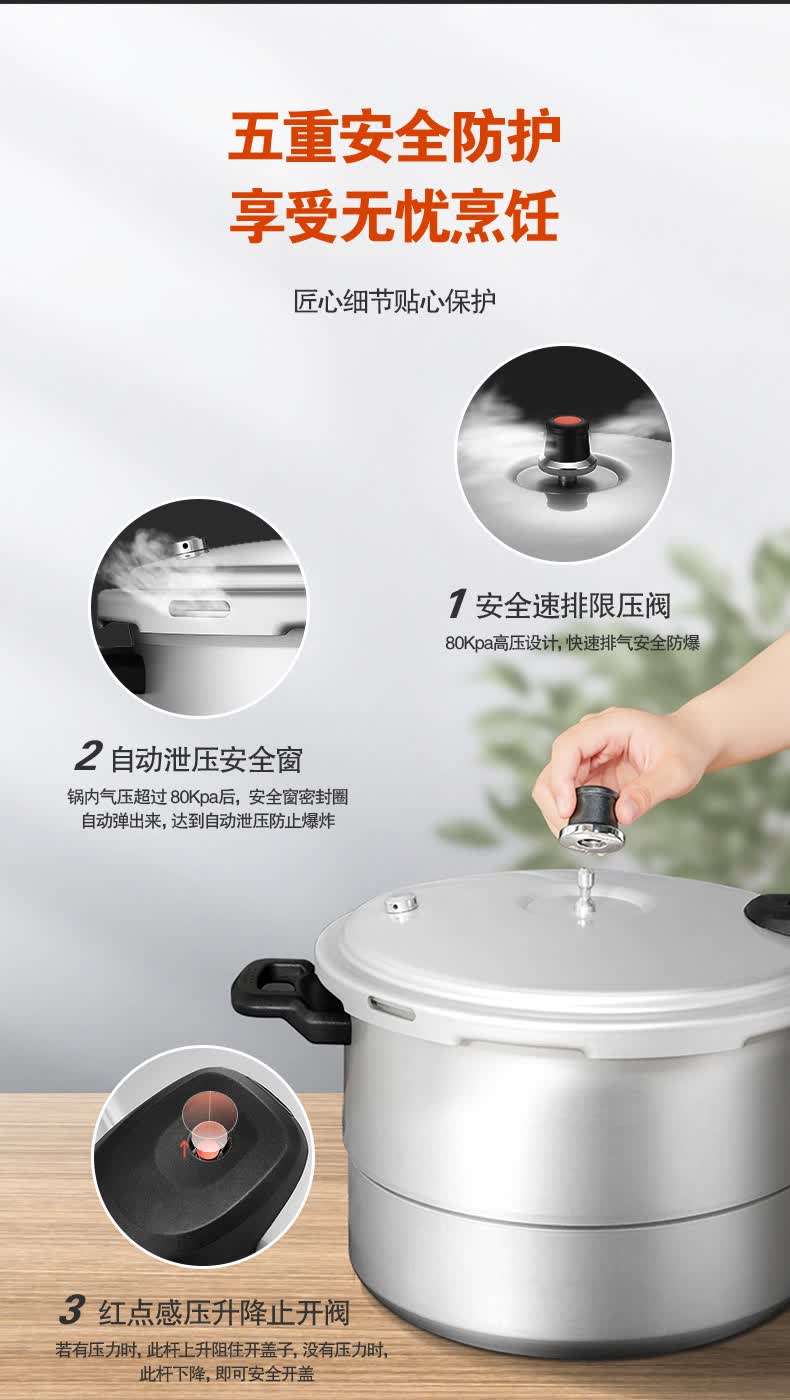 五重安全防护
享受无忧烹饪

匠心细节贴心保护

1 安全速排限压阀
80Kpa高压设计，快速排气安全防爆

2 自动泄压安全窗
锅内气压超过 80Kpa后，安全窗密封圈自动弹出来，达到自动泄压防止爆炸

3 红点感压升降止开阀
若有压力时，此杆上升阻住开盖子，没有压力时，此杆下降，即可安全开盖