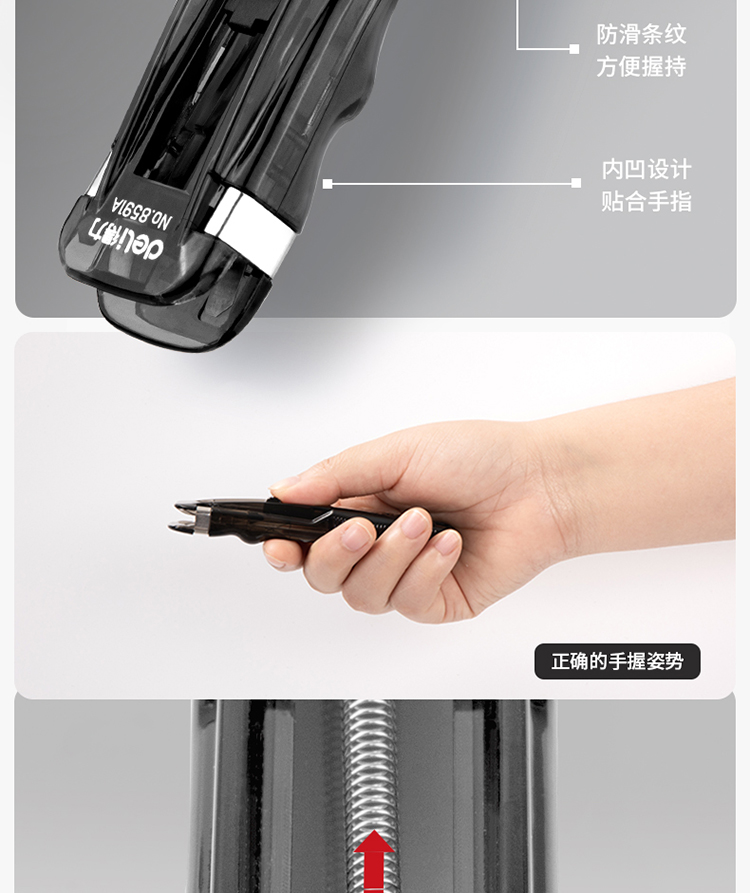 防滑条纹
方便握持

内凹设计
贴合手指

deli得力
NO.8591A

正确的手握姿势