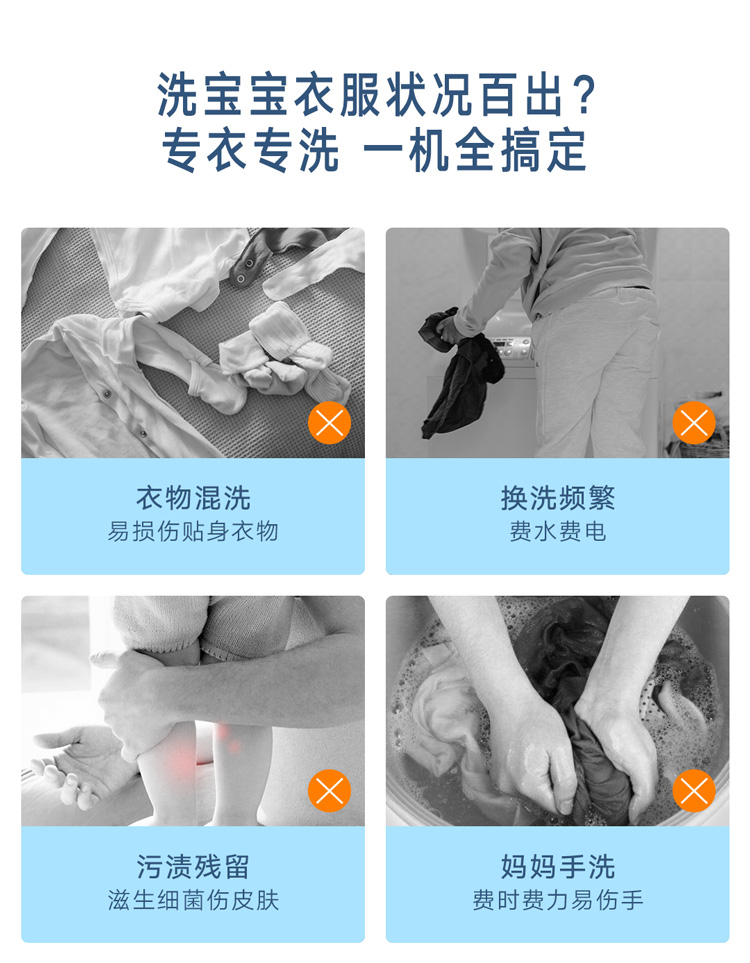 洗宝宝衣服状况百出?
专衣专洗 一机全搞定

衣物混洗
易损伤贴身衣物

换洗频繁
费水费电

污渍残留
滋生细菌伤皮肤

妈妈手洗
费时费力易伤手