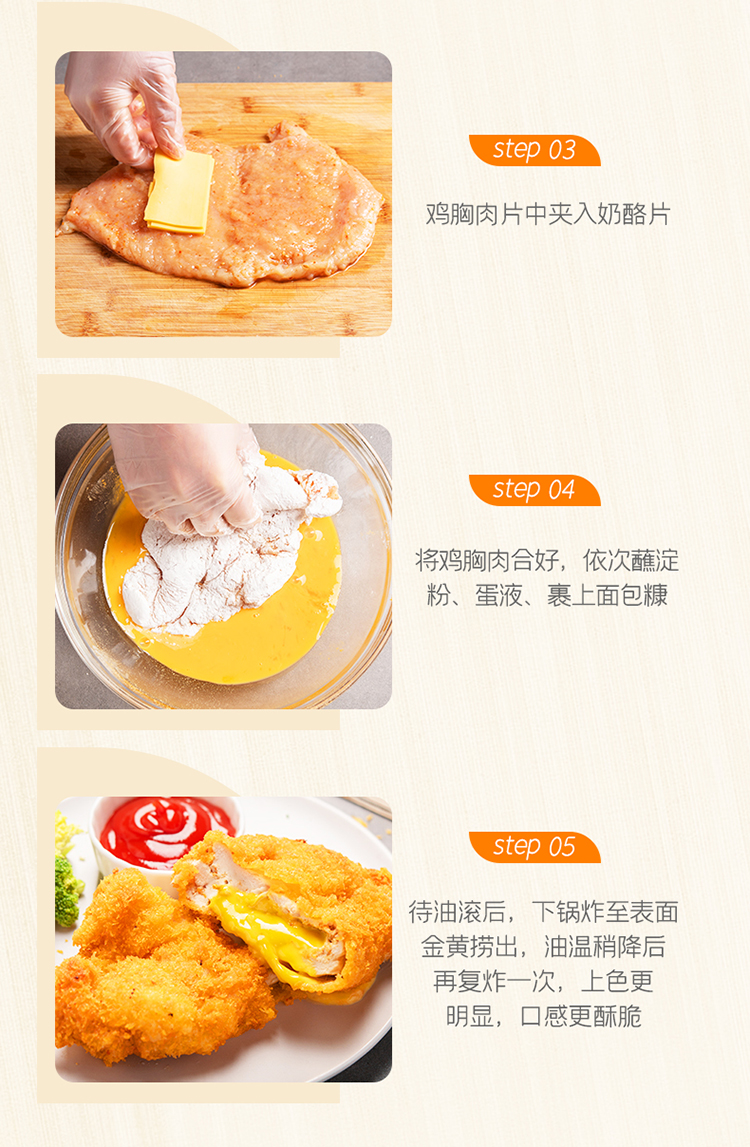 step 03

鸡胸肉片中夹入奶酪片

step 04

将鸡胸肉合好，依次蘸淀粉、蛋液、裹上面包糠

step 05

待油滚后，下锅炸至表面金黄捞出，油温稍降后再复炸一次，上色更明显，口感更酥脆