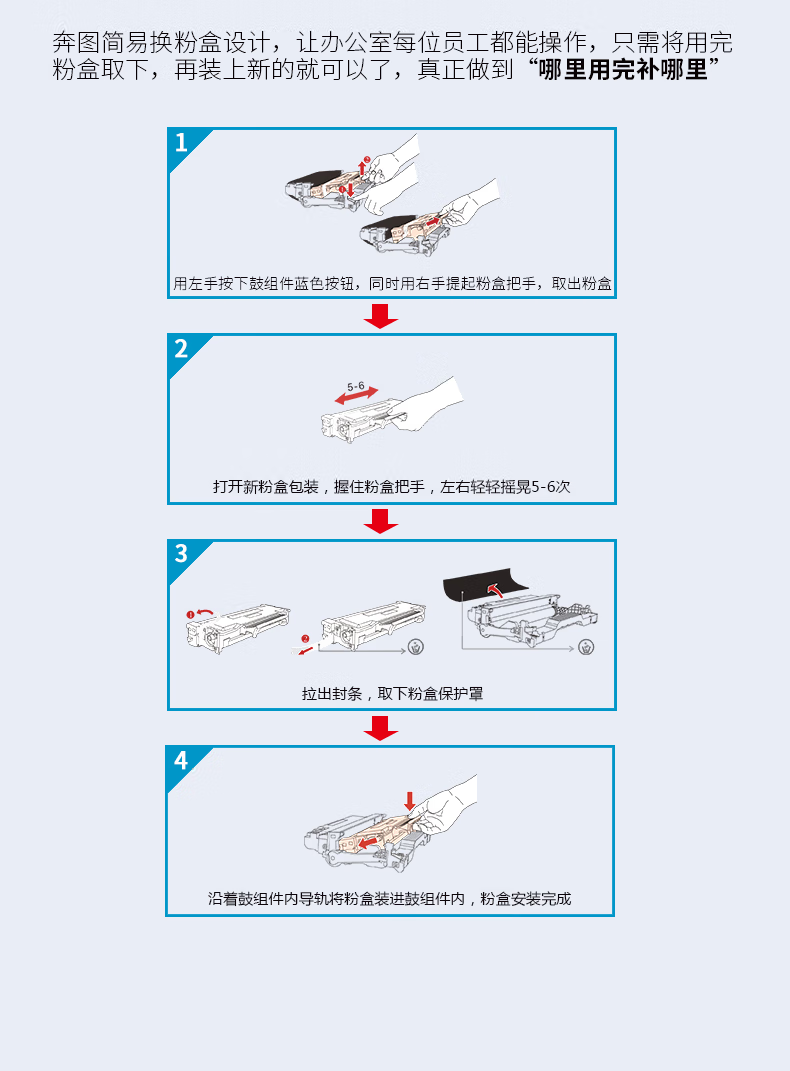 奔图简易换粉盒设计，让办公室每位员工都能操作，只需将用完粉盒取下，再装上新的就可以了，真正做到“哪里用完补哪里”

1

用左手按下鼓组件蓝色按钮，同时用右手提起粉盒把手，取出粉盒

2

5-6

打开新粉盒包装，握住粉盒把手，左右轻轻摇晃5-6次

3

拉出封条，取下粉盒保护罩

4

沿着鼓组件内导轨将粉盒装进鼓组件内，粉盒安装完成