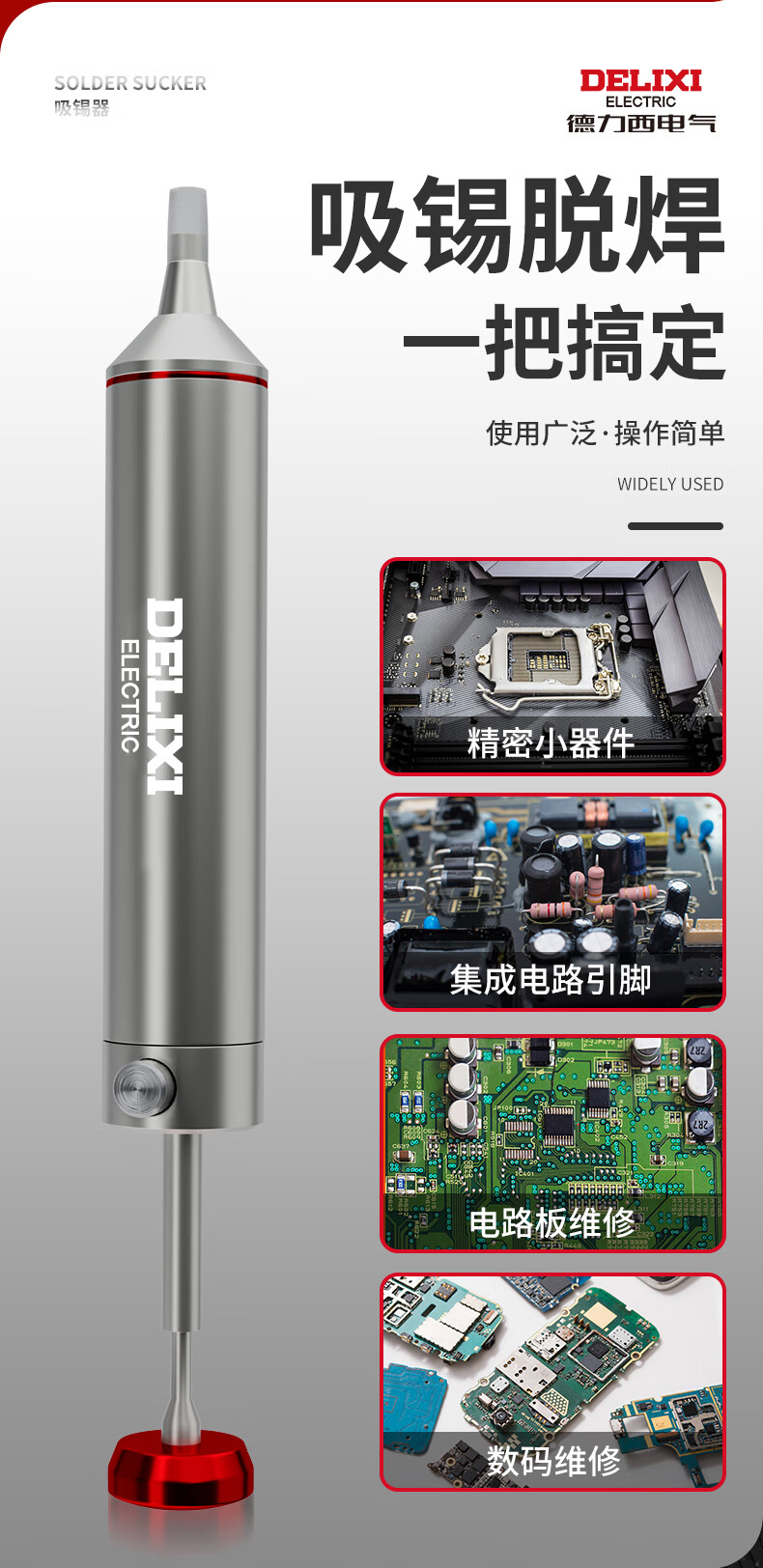 SOLDER SUCKER
吸锡器

DELIXI
ELECTRIC
德力西电气

吸锡脱焊
一把搞定

使用广泛·操作简单

WIDELY USED

DELIXI
ELECTRIC

精密小器件

集成电路引脚

电路板维修

数码维修