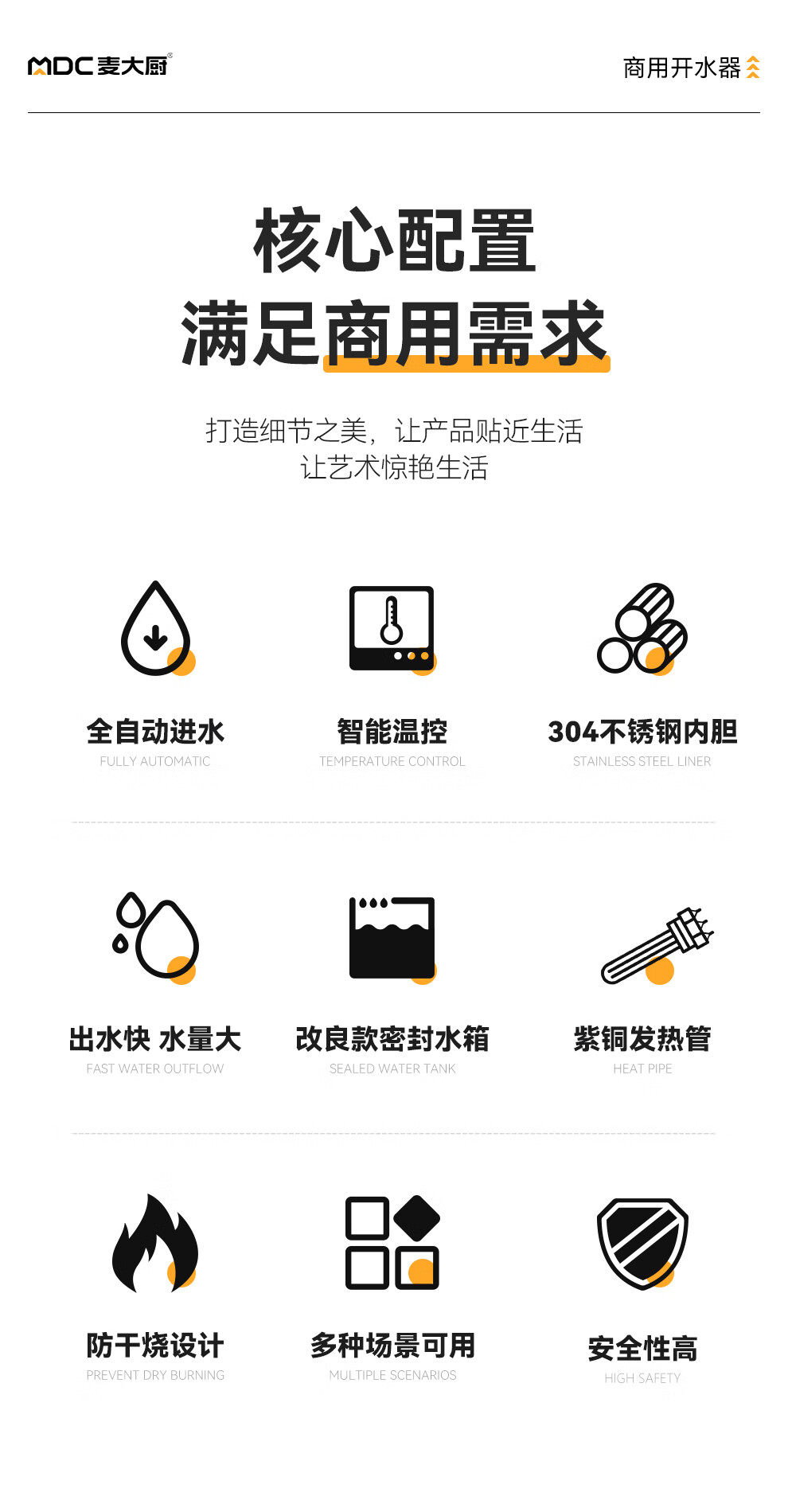 MDC麦大厨®

商用开水器

核心配置

满足商用需求

打造细节之美，让产品贴近生活

让艺术惊艳生活

全自动进水

FULLY AUTOMATIC

智能温控

TEMPERATURE CONTROL

304不锈钢内胆

STAINLESS STEEL LINER

出水快 水量大

FAST WATER OUTFLOW

改良款密封水箱

SEALED WATER TANK

紫铜发热管

HEAT PIPE

防干烧设计

PREVENT DRY BURNING

多种场景可用

MULTIPLE SCENARIOS

安全性高

HIGH SAFETY