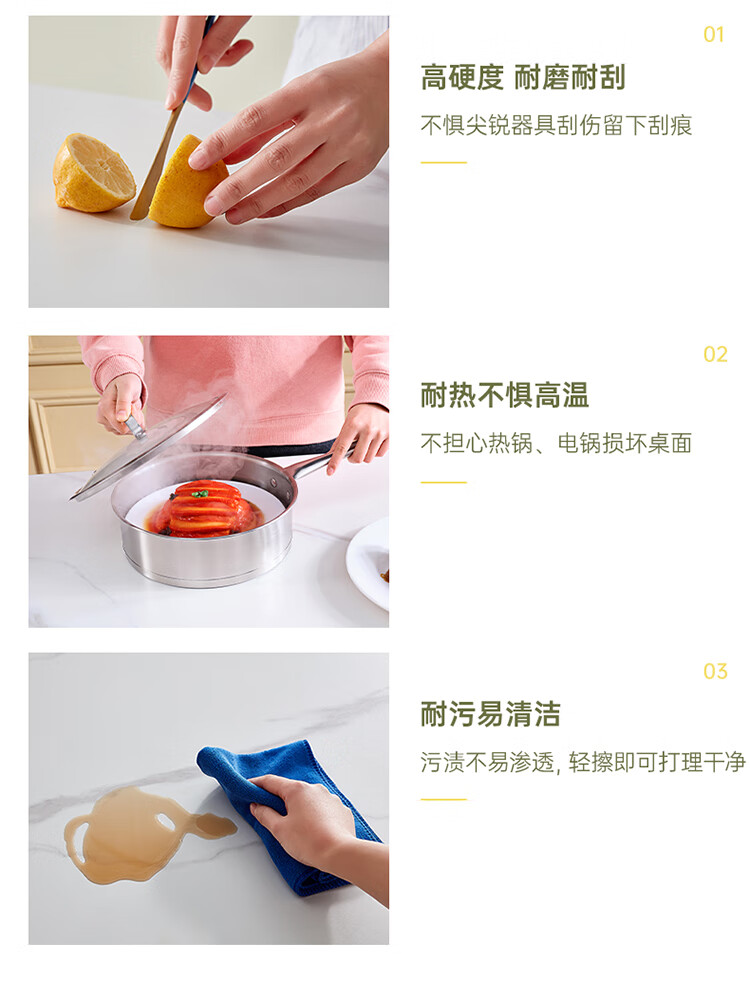 01

高硬度 耐磨耐刮

不惧尖锐器具刮伤留下刮痕

02

耐热不惧高温

不担心热锅、电锅损坏桌面

03

耐污易清洁

污渍不易渗透, 轻擦即可打理干净