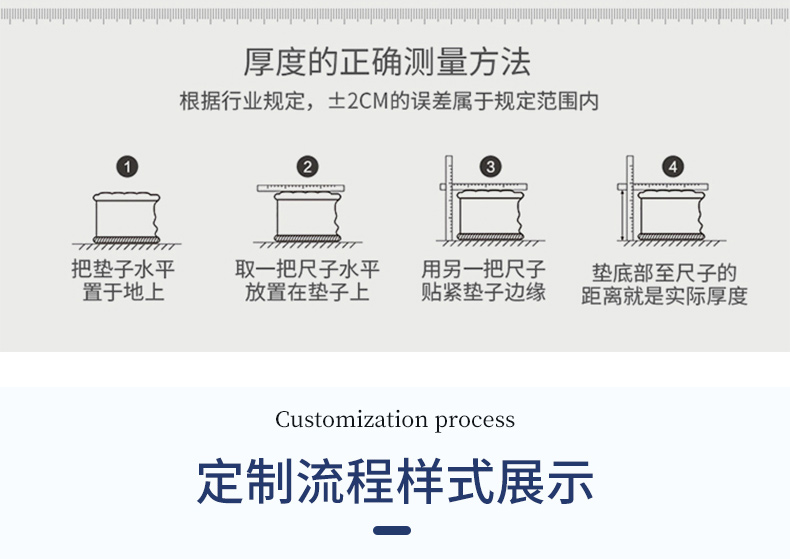 厚度的正确测量方法

根据行业规定，±2CM的误差属于规定范围内

1

把垫子水平置于地上

2

取一把尺子水平放置在垫子上

3

用另一把尺子贴紧垫子边缘

4

垫底部至尺子的距离就是实际厚度

Customization process

定制流程样式展示