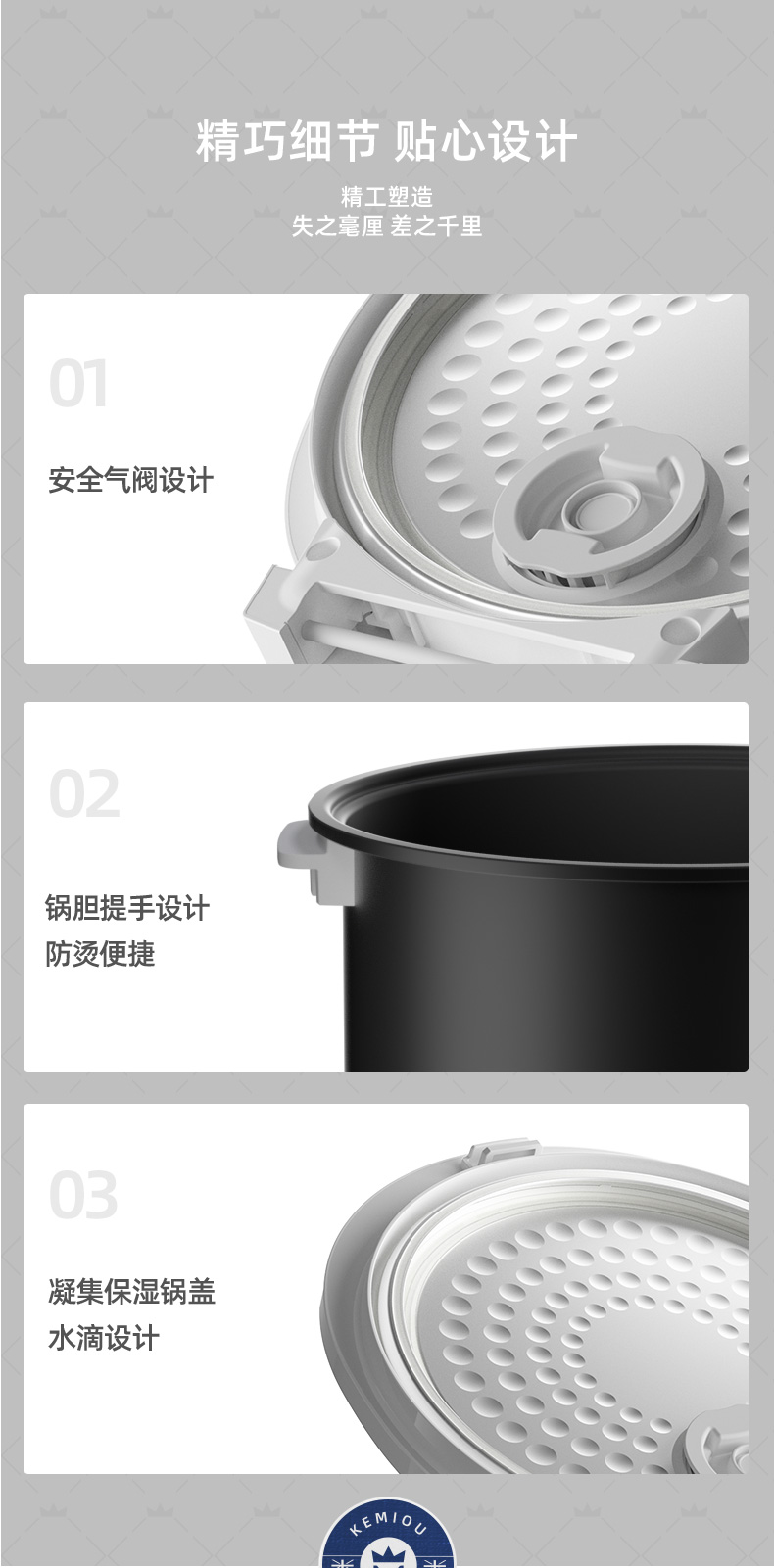 精巧细节 贴心设计

精工塑造
失之毫厘 差之千里

01

安全气阀设计

02

锅胆提手设计
防烫便捷

03

凝集保湿锅盖
水滴设计

KEMIOU