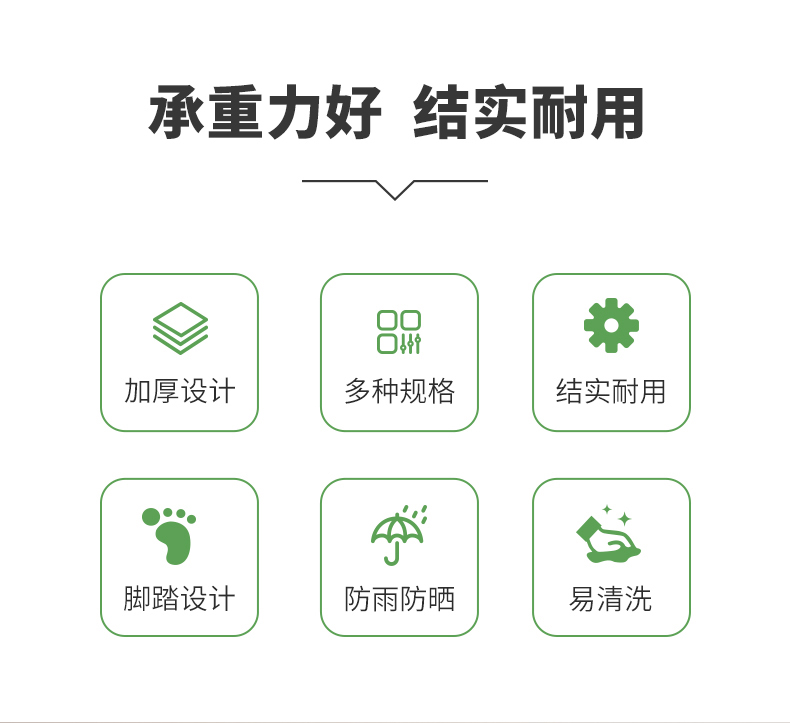 承重力好 结实耐用

加厚设计

多种规格

结实耐用

脚踏设计

防雨防晒

易清洗