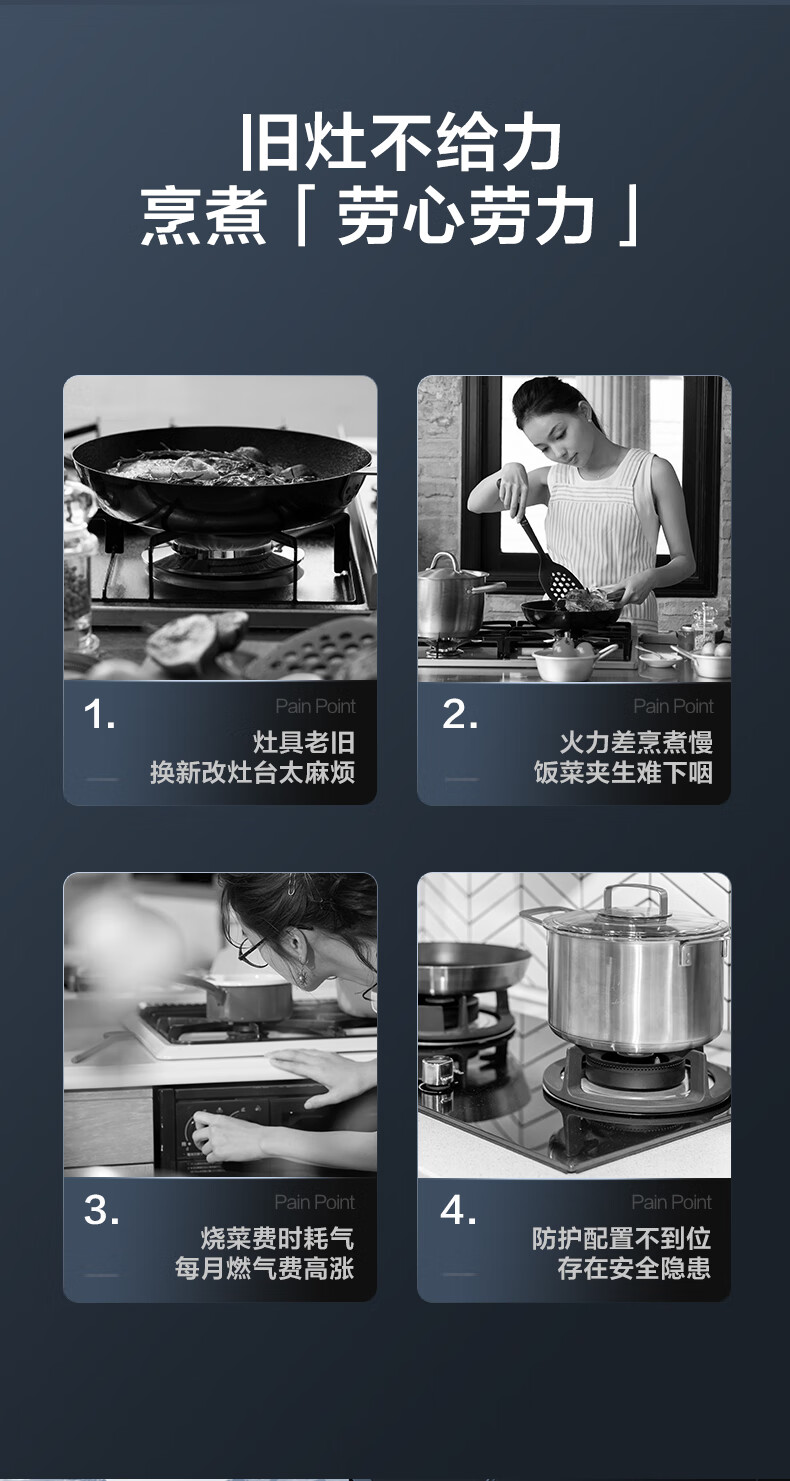 旧灶不给力
烹煮「劳心劳力」

1.
Pain Point
灶具老旧
换新改灶台太麻烦

2.
Pain Point
火力差烹煮慢
饭菜夹生难下咽

3.
Pain Point
烧菜费时耗气
每月燃气费高涨

4.
Pain Point
防护配置不到位
存在安全隐患