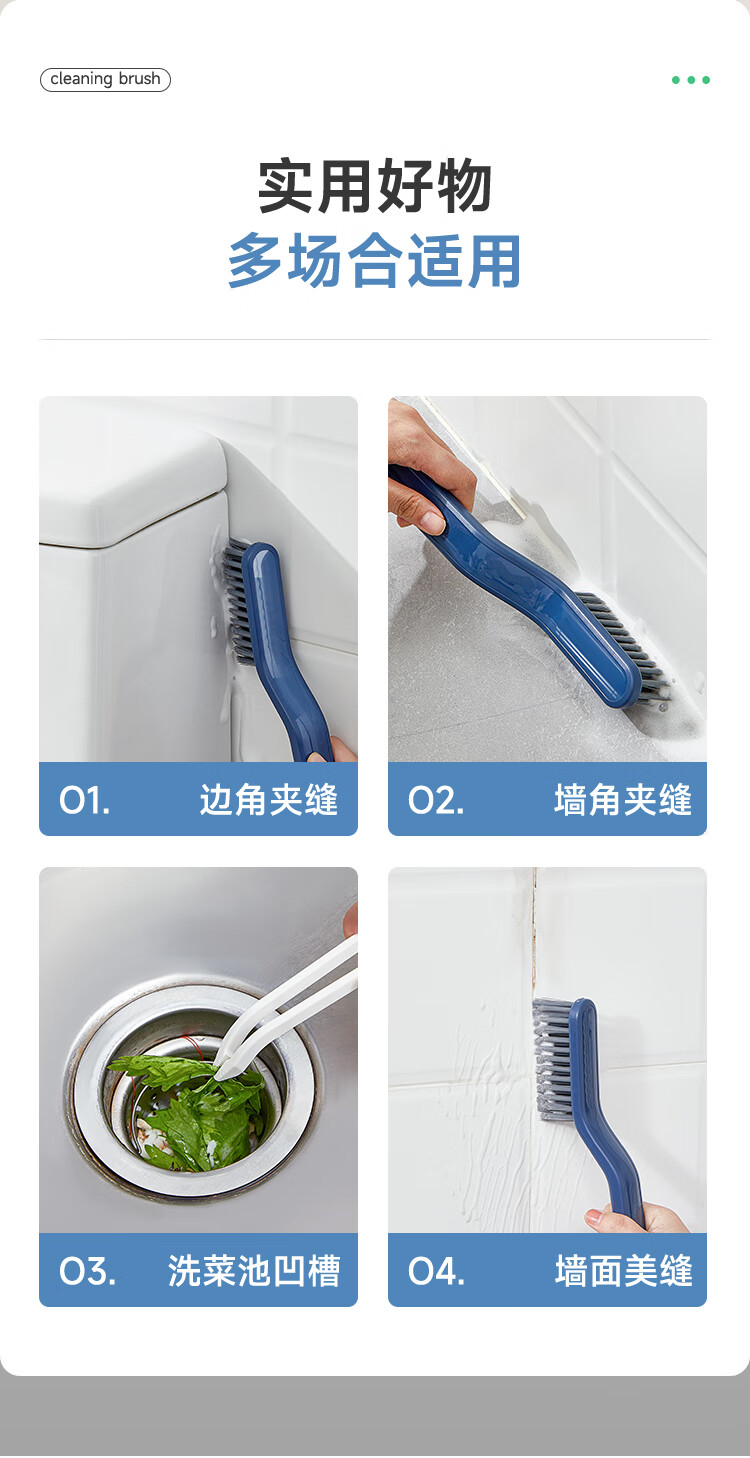 cleaning brush

实用好物
多场合适用

01. 边角夹缝

02. 墙角夹缝

03. 洗菜池凹槽

04. 墙面美缝