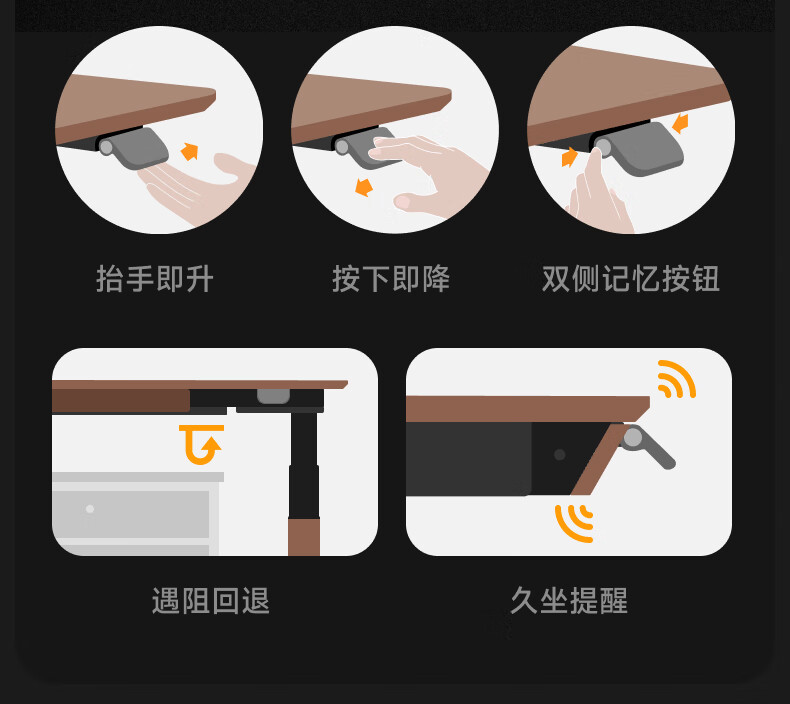 抬手即升

按下即降

双侧记忆按钮

遇阻回退

久坐提醒