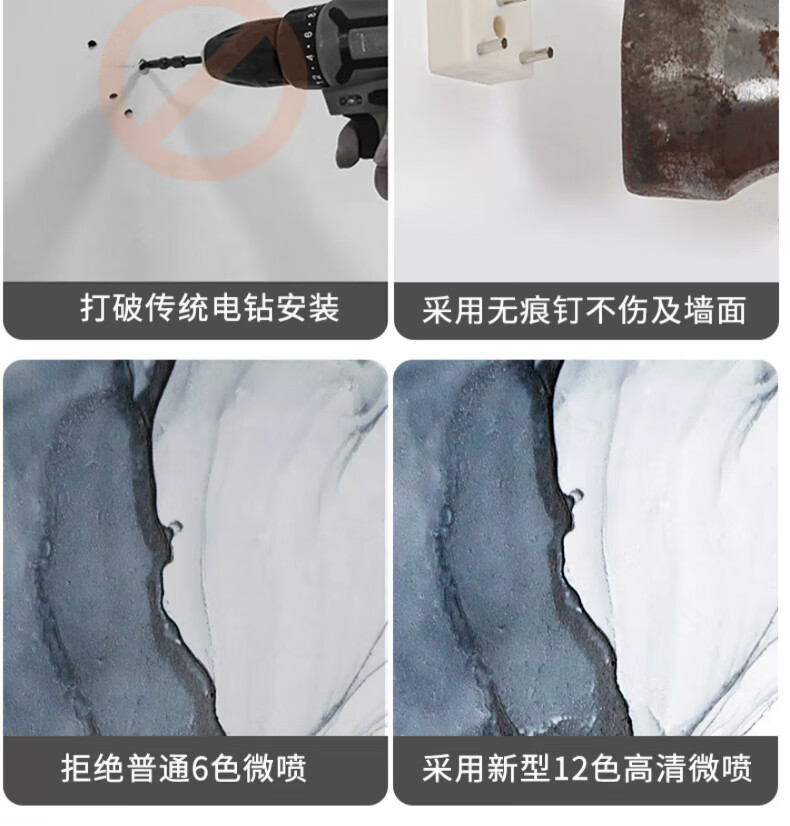 打破传统电钻安装

采用无痕钉不伤及墙面

拒绝普通6色微喷

采用新型12色高清微喷