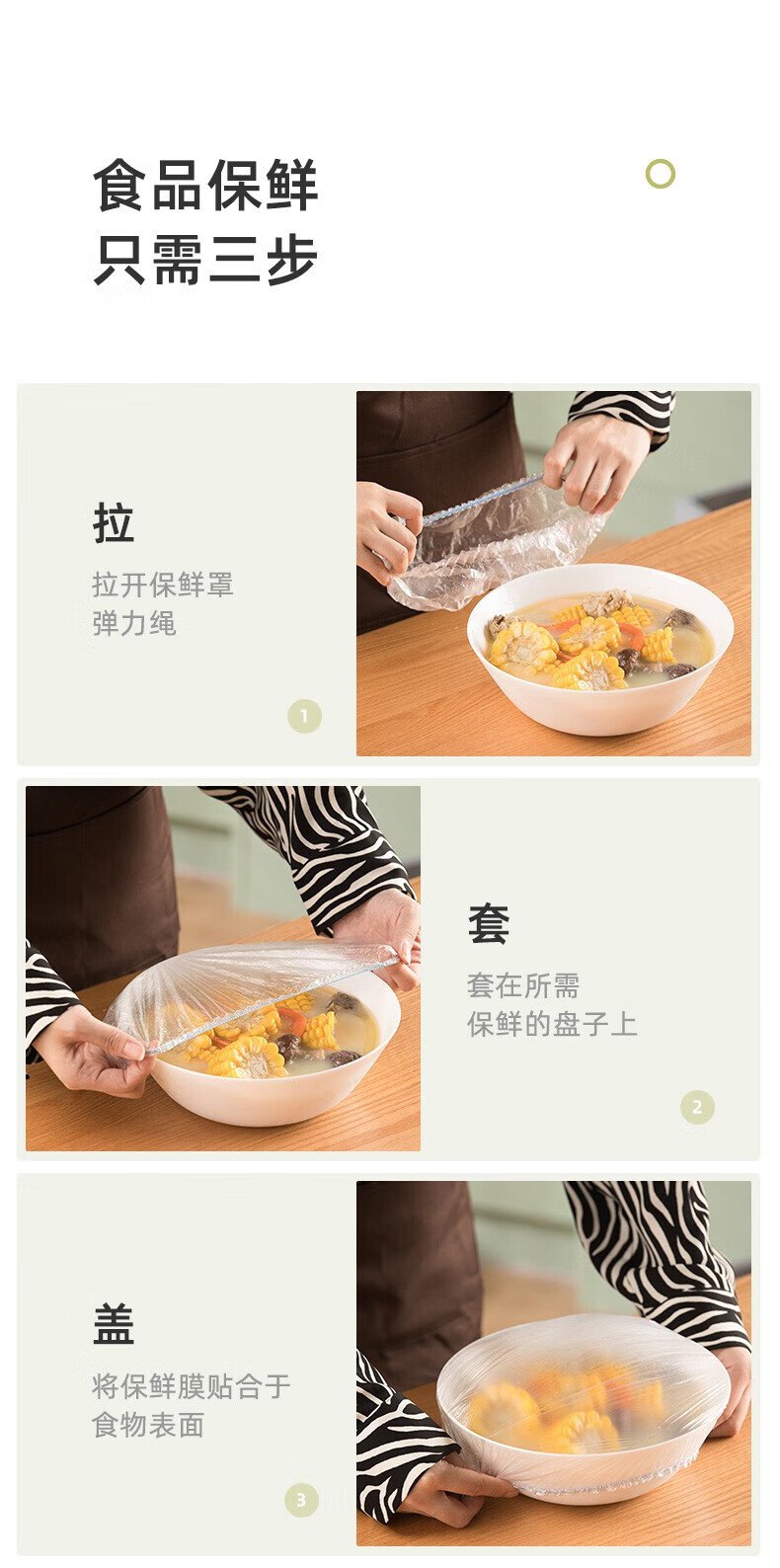 食品保鲜
只需三步

拉

拉开保鲜罩
弹力绳

1

套

套在所需
保鲜的盘子上

2

盖

将保鲜膜贴合于
食物表面

3