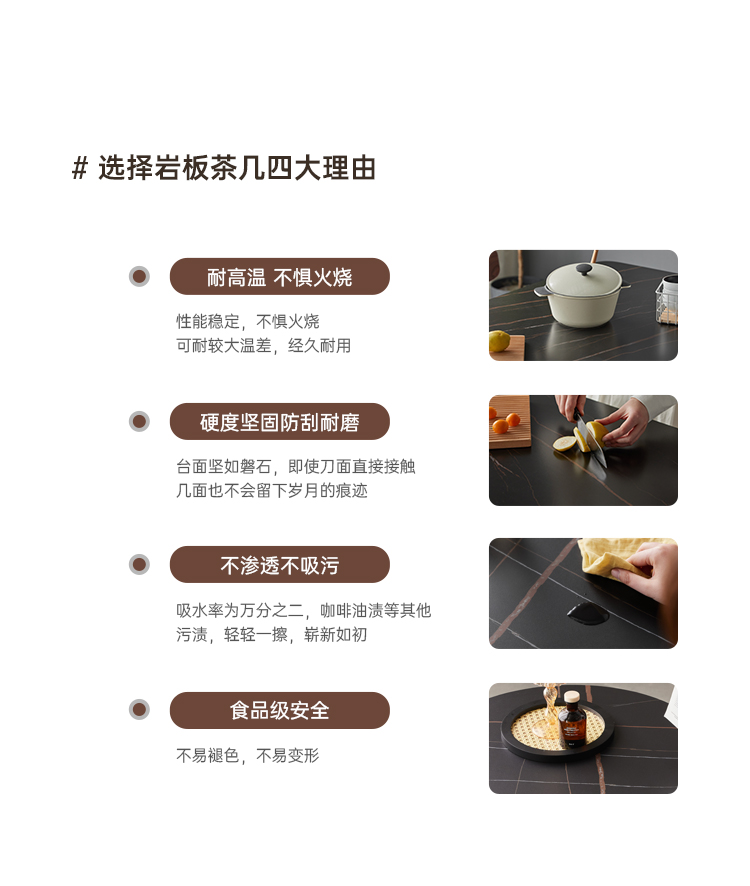 # 选择岩板茶几四大理由

耐高温 不惧火烧

性能稳定，不惧火烧
可耐较大温差，经久耐用

硬度坚固防刮耐磨

台面坚如磐石，即使刀面直接接触
几面也不会留下岁月的痕迹

不渗透不吸污

吸水率为万分之二，咖啡油渍等其他
污渍，轻轻一擦，崭新如初

食品级安全

不易褪色，不易变形