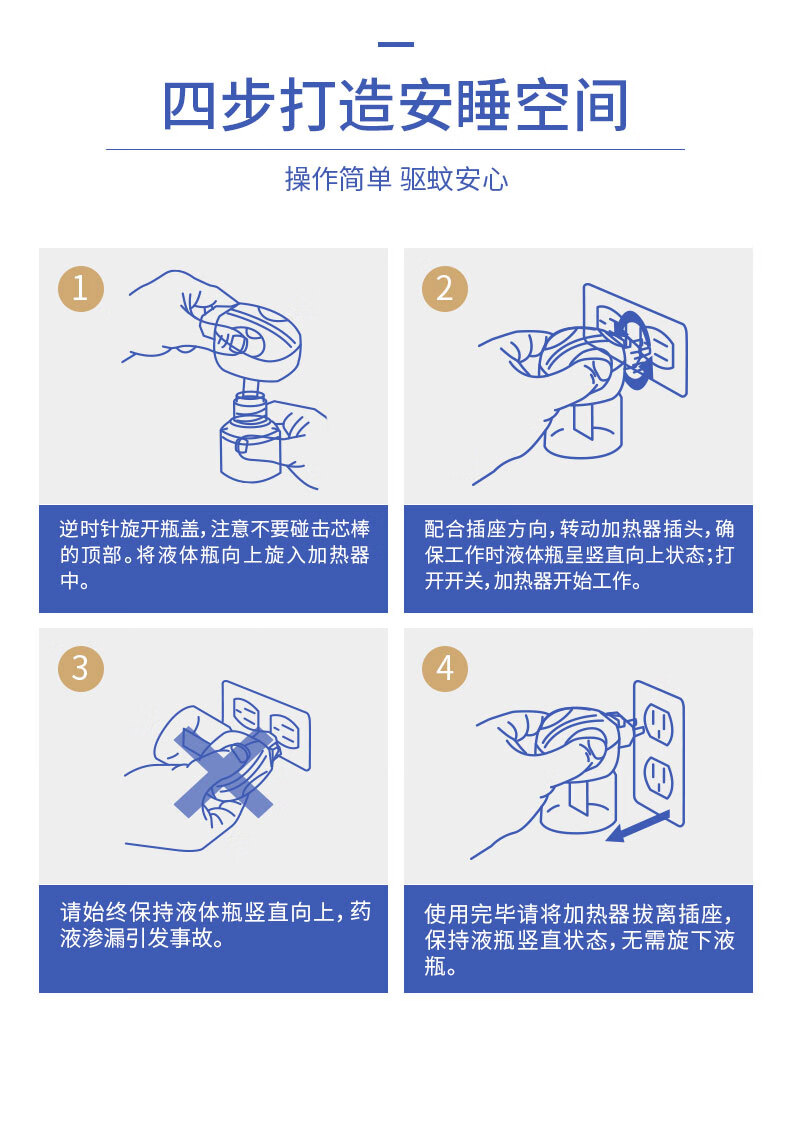 四步打造安睡空间

操作简单 驱蚊安心

1

逆时针旋开瓶盖，注意不要碰击芯棒的顶部。将液体瓶向上旋入加热器中。

2

配合插座方向，转动加热器插头，确保工作时液体瓶呈竖直向上状态；打开开关，加热器开始工作。

3

请始终保持液体瓶竖直向上，药液渗漏引发事故。

4

使用完毕请将加热器拔离插座，保持液瓶竖直状态，无需旋下液瓶。