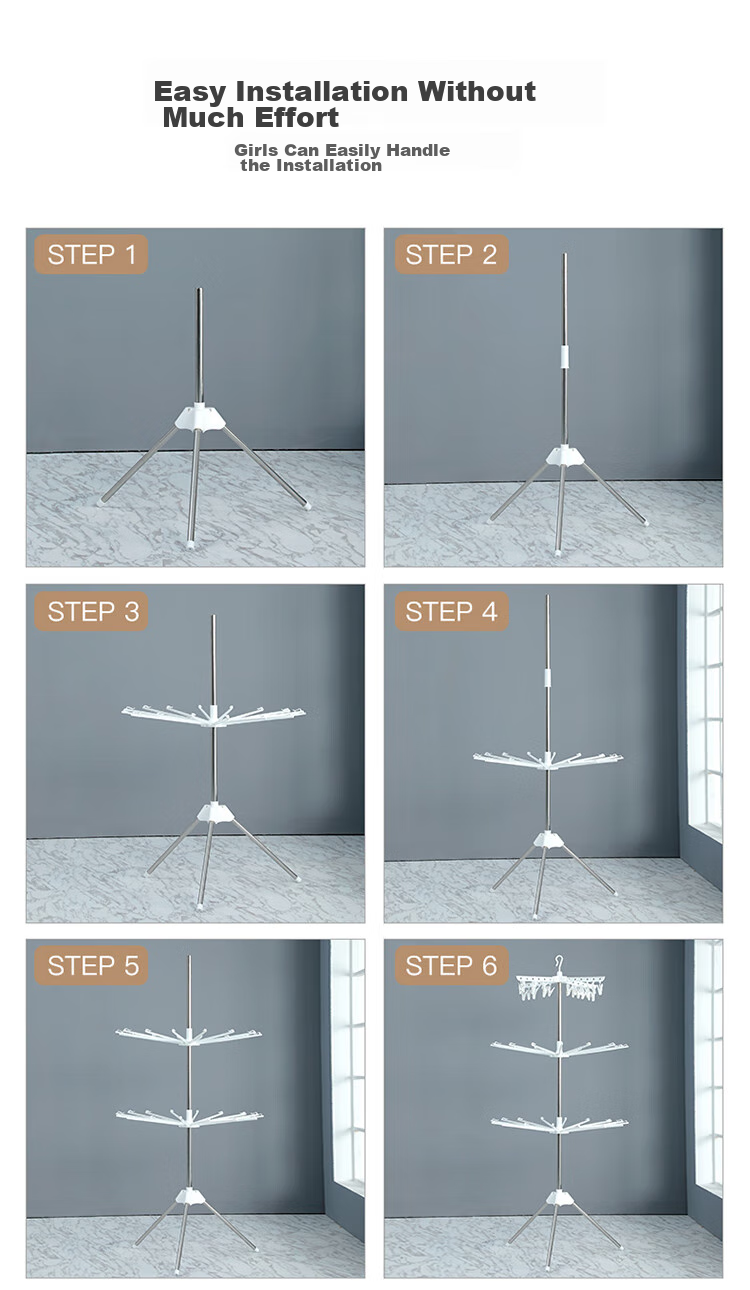 Easy Installation Without Much Effort

Girls Can Easily Handle the Installation

STEP 1

STEP 2

STEP 3

STEP 4

STEP 5

STEP 6