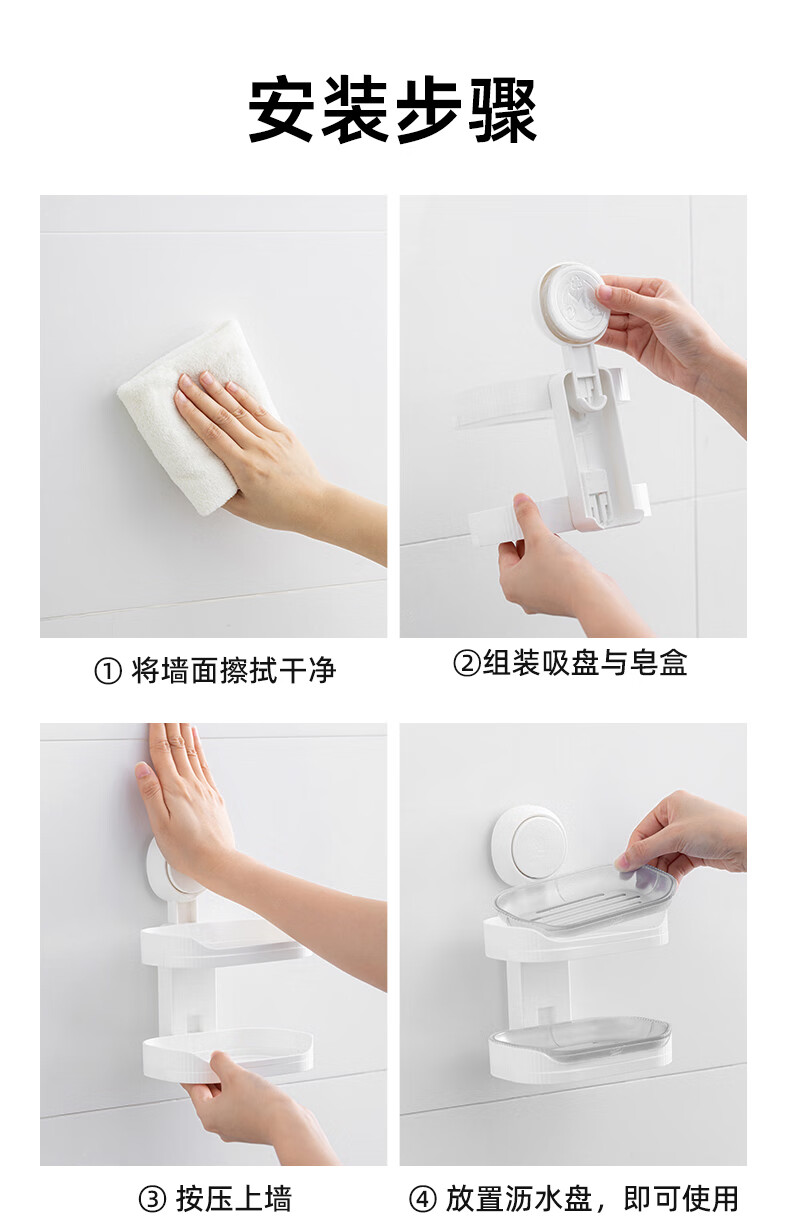 安装步骤

① 将墙面擦拭干净

②组装吸盘与皂盒

③ 按压上墙

④ 放置沥水盘，即可使用