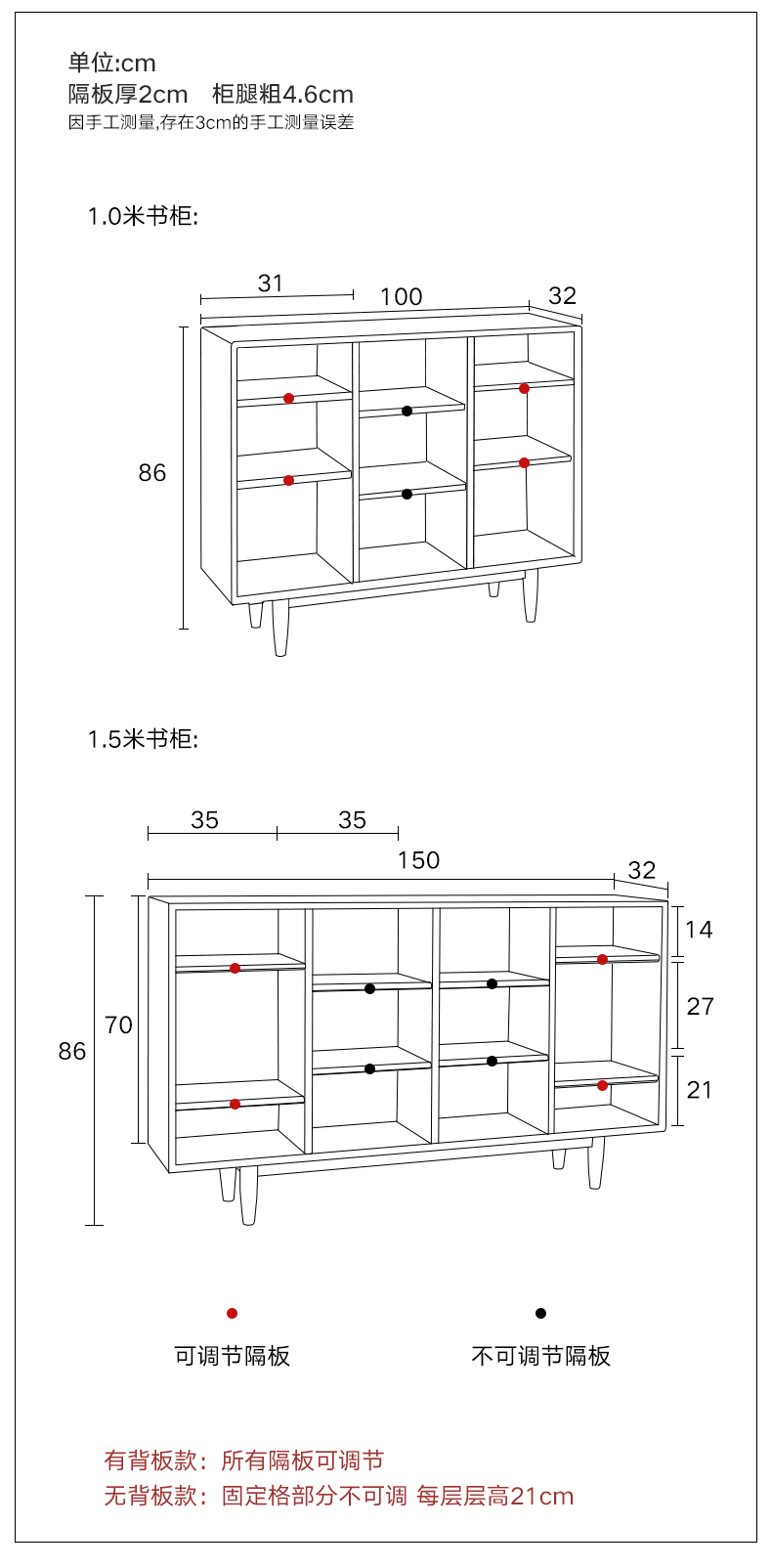 单位:cm
隔板厚2cm 柜腿粗4.6cm
因手工测量,存在3cm的手工测量误差

1.0米书柜:

31
100
32
86

1.5米书柜:

35
35
150
32
86
70
14
27
21

可调节隔板
不可调节隔板

有背板款：所有隔板可调节
无背板款：固定格部分不可调 每层层高21cm