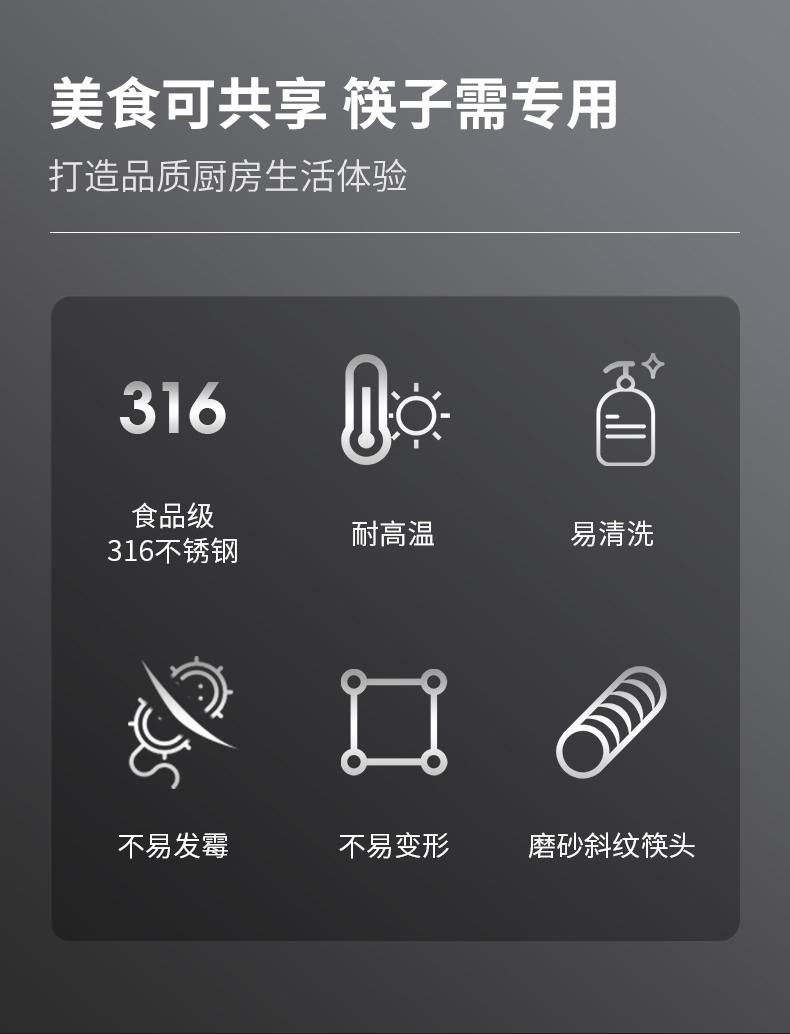 美食可共享 筷子需专用

打造品质厨房生活体验

316

食品级
316不锈钢

耐高温

易清洗

不易发霉

不易变形

磨砂斜纹筷头