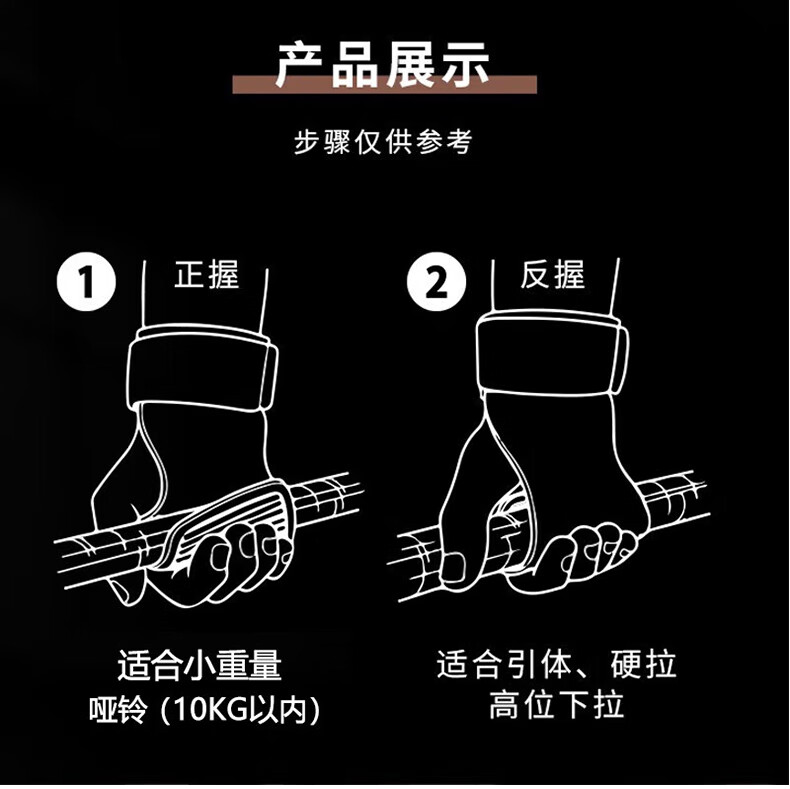 产品展示

步骤仅供参考

1 正握

2 反握

适合小重量
哑铃（10KG以内)

适合引体、硬拉
高位下拉